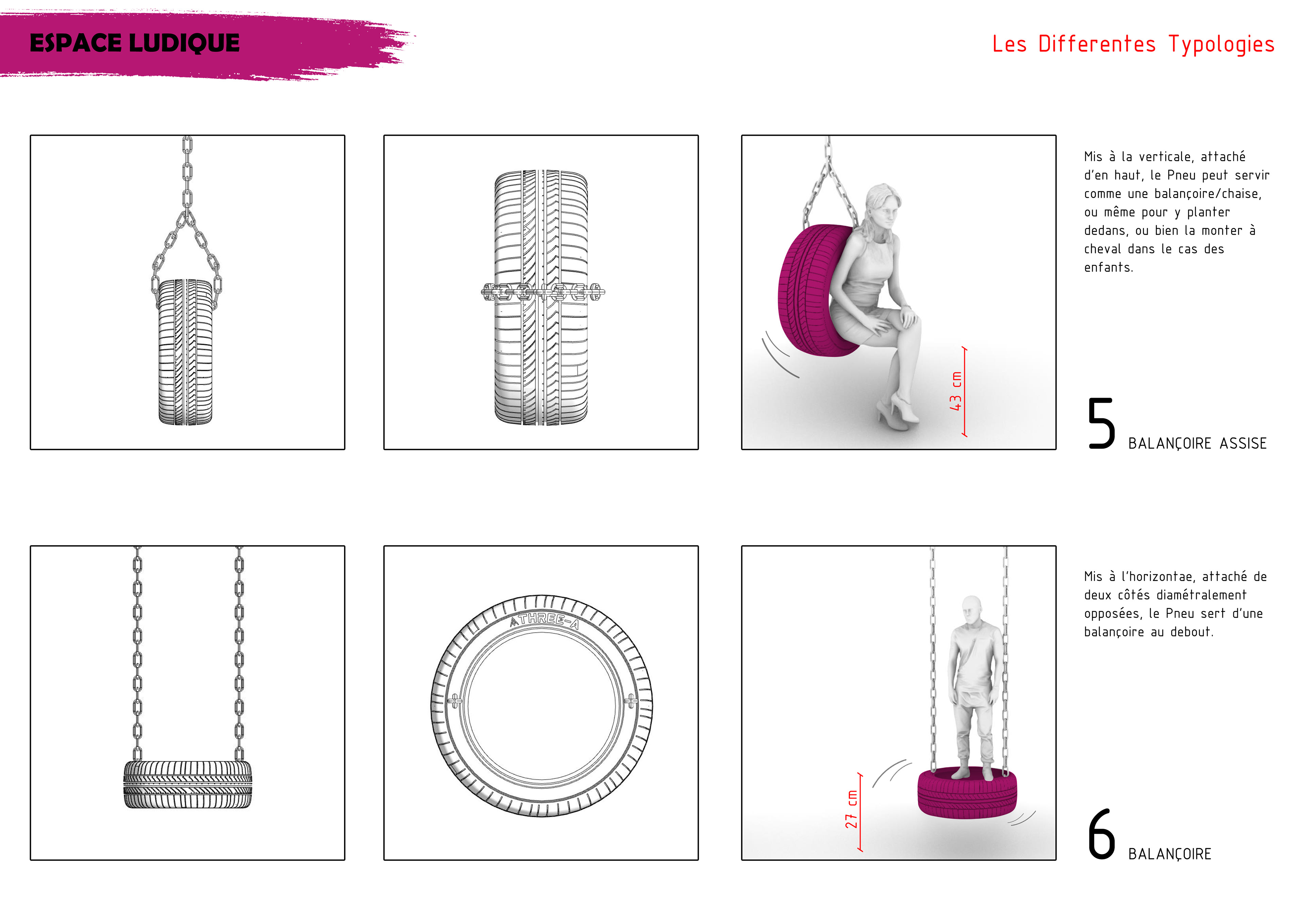 ESPACE LUDIQUE

Les Differentes Typologies

43 cm

Mis à la verticale, attaché d'en haut, le Pneu peut servir comme une balançoire/chaise, ou même pour y planter dedans, ou bien la monter à cheval dans le cas des enfants.

5 BALANÇOIRE ASSISE

THREE-A

27 cm

Mis à l'horizontae, attaché de deux côtés diamétralement opposées, le Pneu sert d'une balançoire au debout.

6 BALANÇOIRE