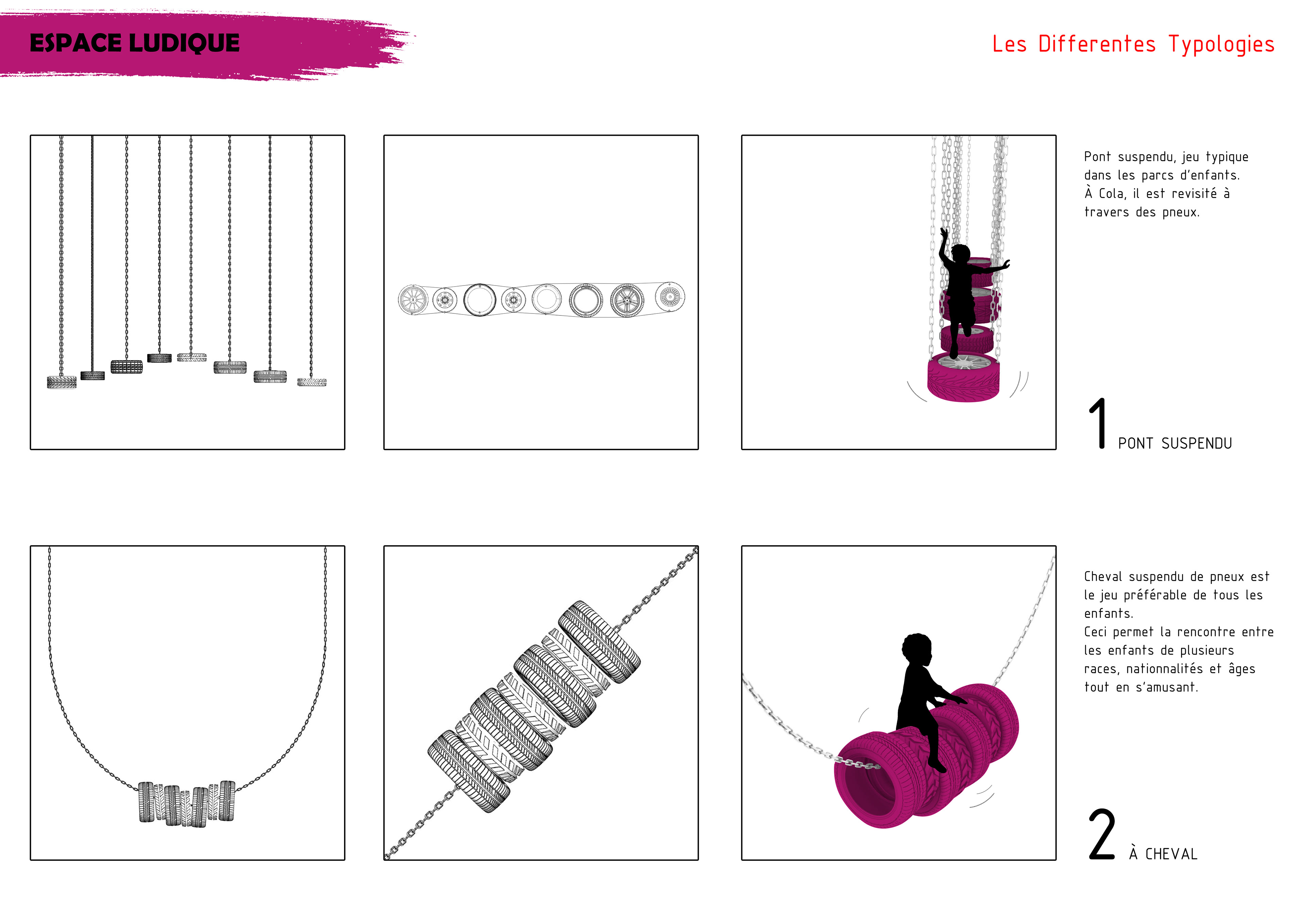 ESPACE LUDIQUE

Les Differentes Typologies

Pont suspendu, jeu typique dans les parcs d'enfants.
À Cola, il est revisité à travers des pneux.

1 PONT SUSPENDU

Cheval suspendu de pneux est le jeu préférable de tous les enfants.
Ceci permet la rencontre entre les enfants de plusieurs races, nationnalités et âges tout en s'amusant.

2 À CHEVAL