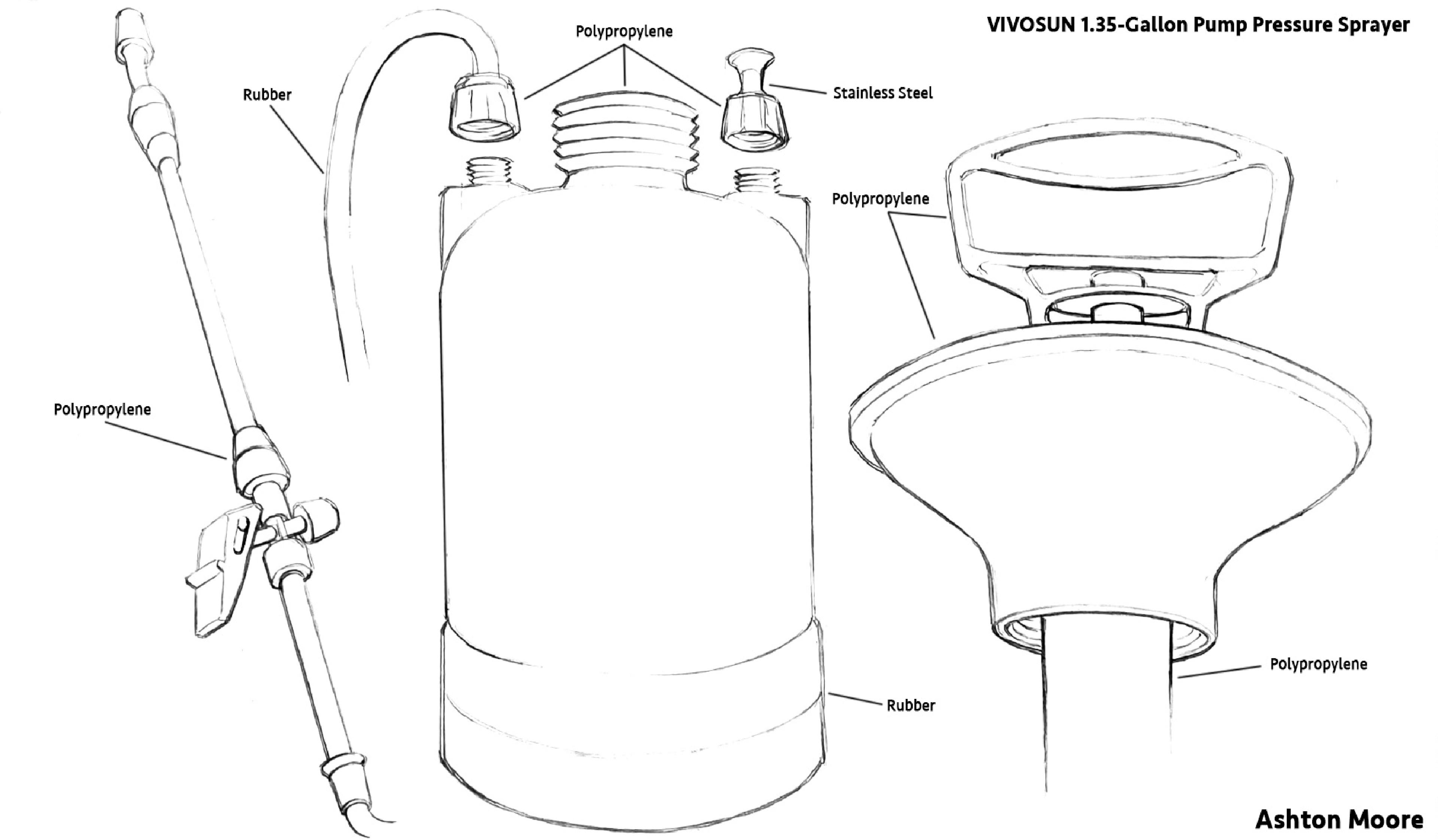 VIVOSUN 1.35-Gallon Pump Pressure Sprayer

Polypropylene

Rubber

Stainless Steel

Polypropylene

Polypropylene

Rubber

Polypropylene

Ashton Moore