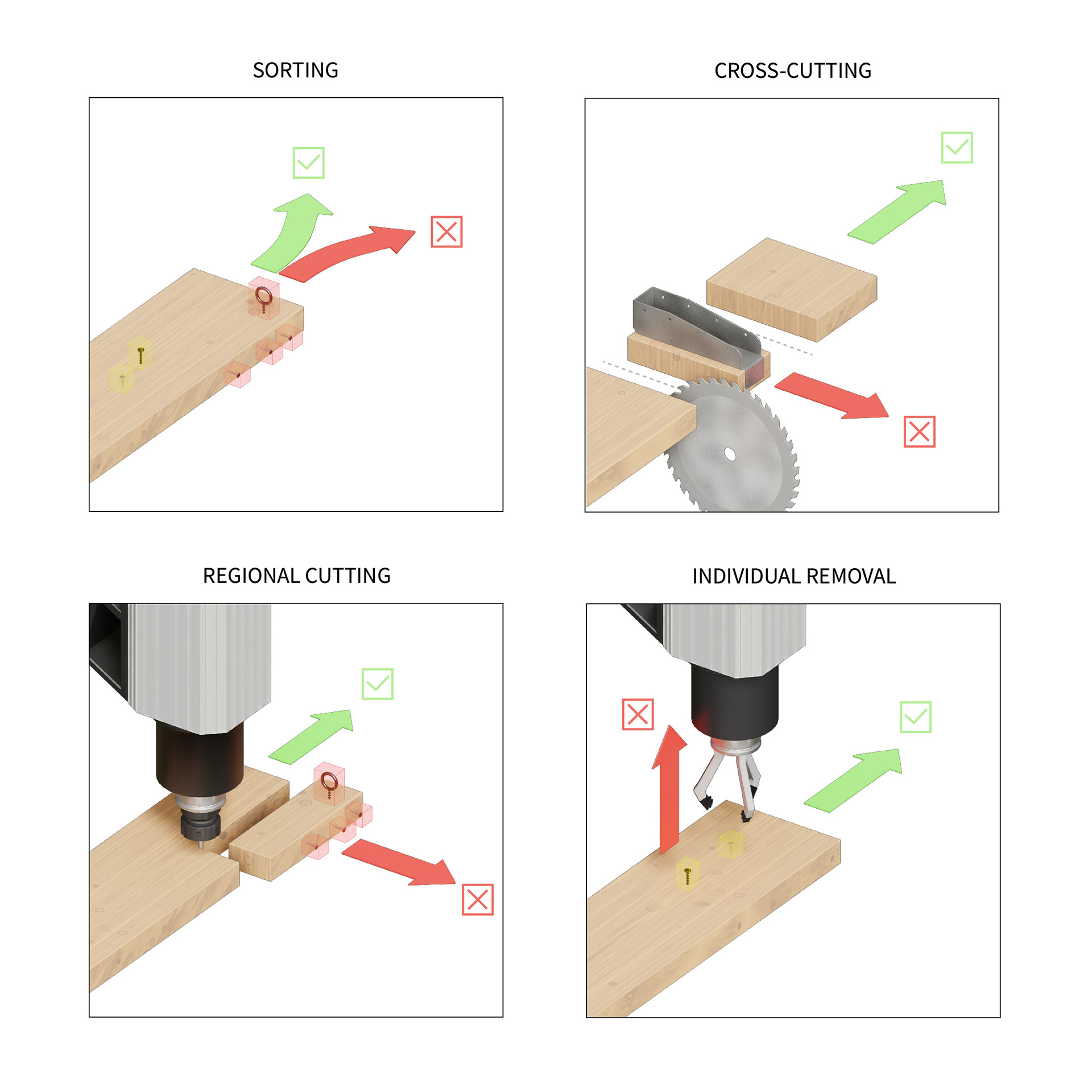 SORTING

CROSS-CUTTING

REGIONAL CUTTING

INDIVIDUAL REMOVAL