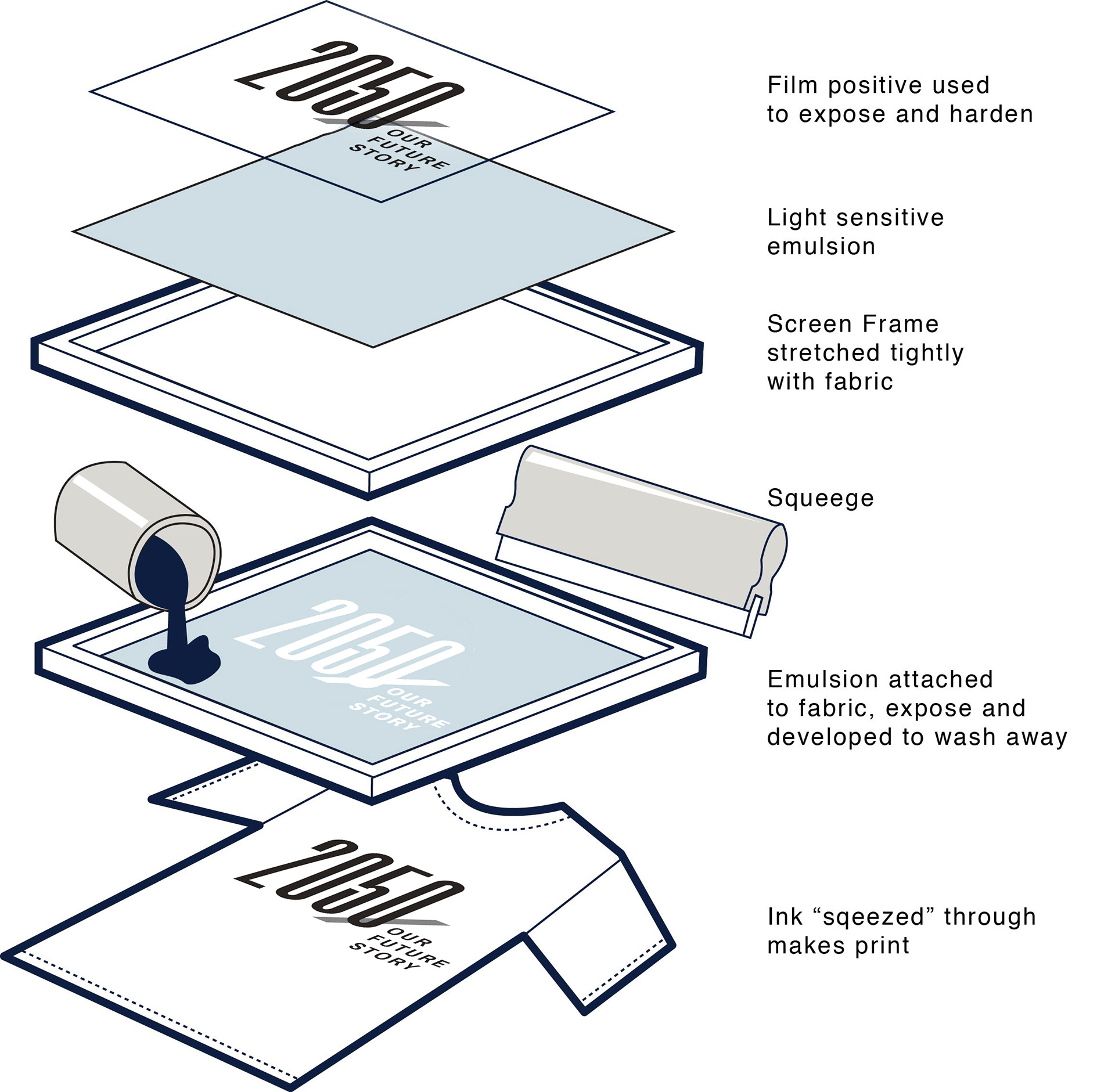 2050
OUR
FUTURE
STORY

Film positive used to expose and harden

Light sensitive emulsion

Screen Frame stretched tightly with fabric

Squeege

2050
OUR
FUTURE
STORY

Emulsion attached to fabric, expose and developed to wash away

2050
OUR
FUTURE
STORY

Ink “sqeezed” through makes print