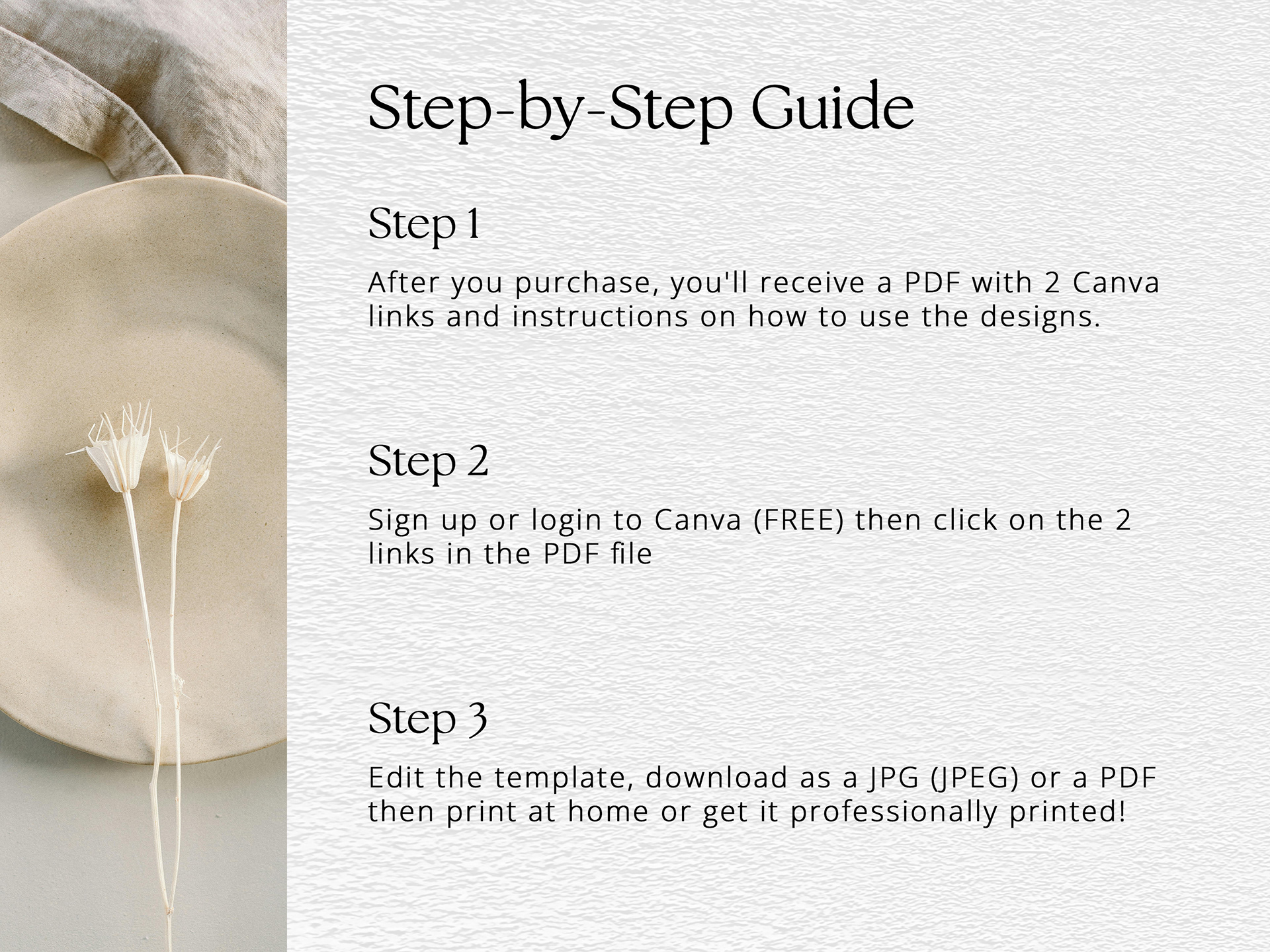 Step-by-Step Guide

Step 1

After you purchase, you'll receive a PDF with 2 Canva links and instructions on how to use the designs.

Step 2

Sign up or login to Canva (FREE) then click on the 2 links in the PDF file

Step 3

Edit the template, download as a JPG (JPEG) or a PDF then print at home or get it professionally printed!