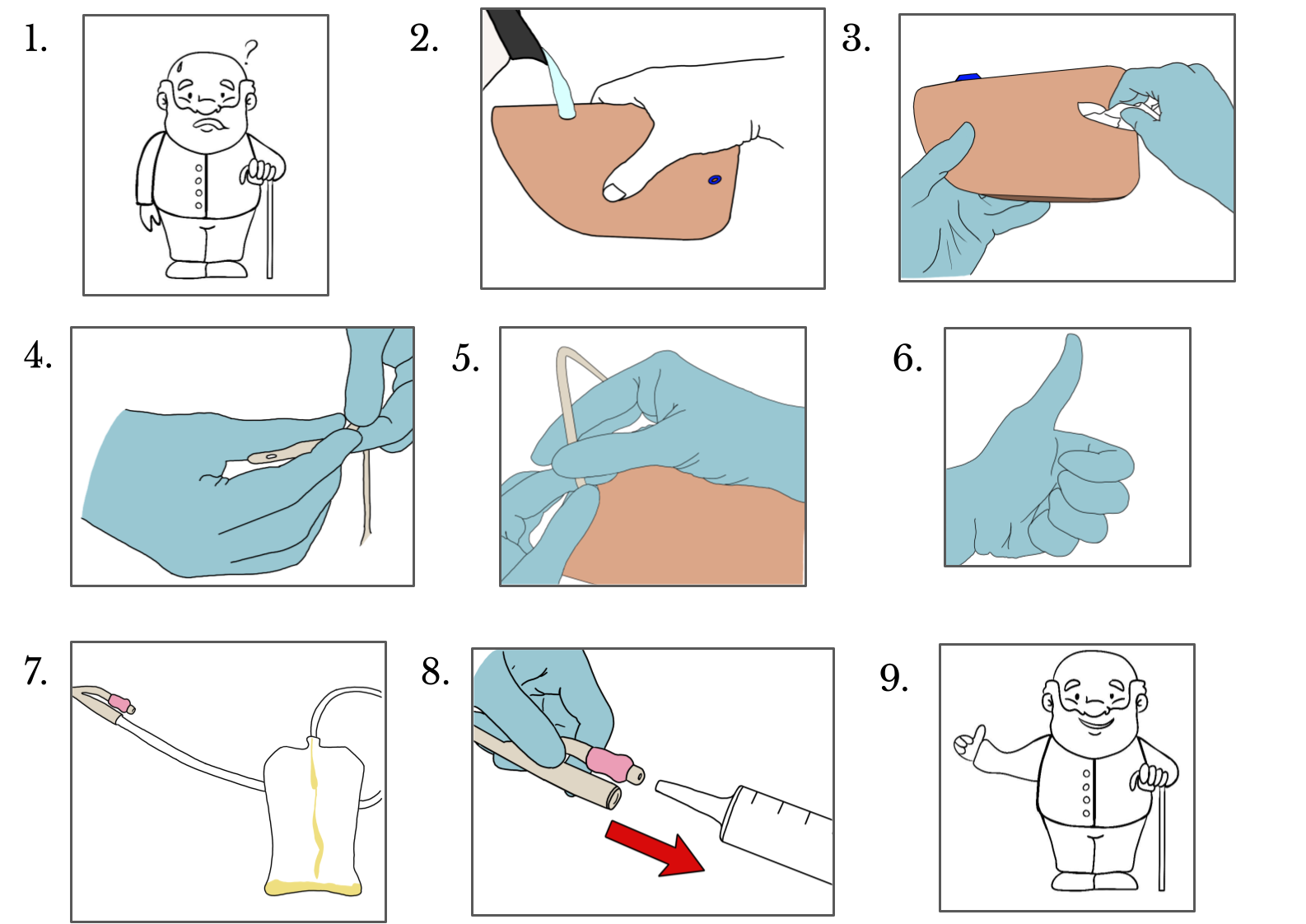 1.

?

2.

3.

4.

5.

6.

7.

8.

9.