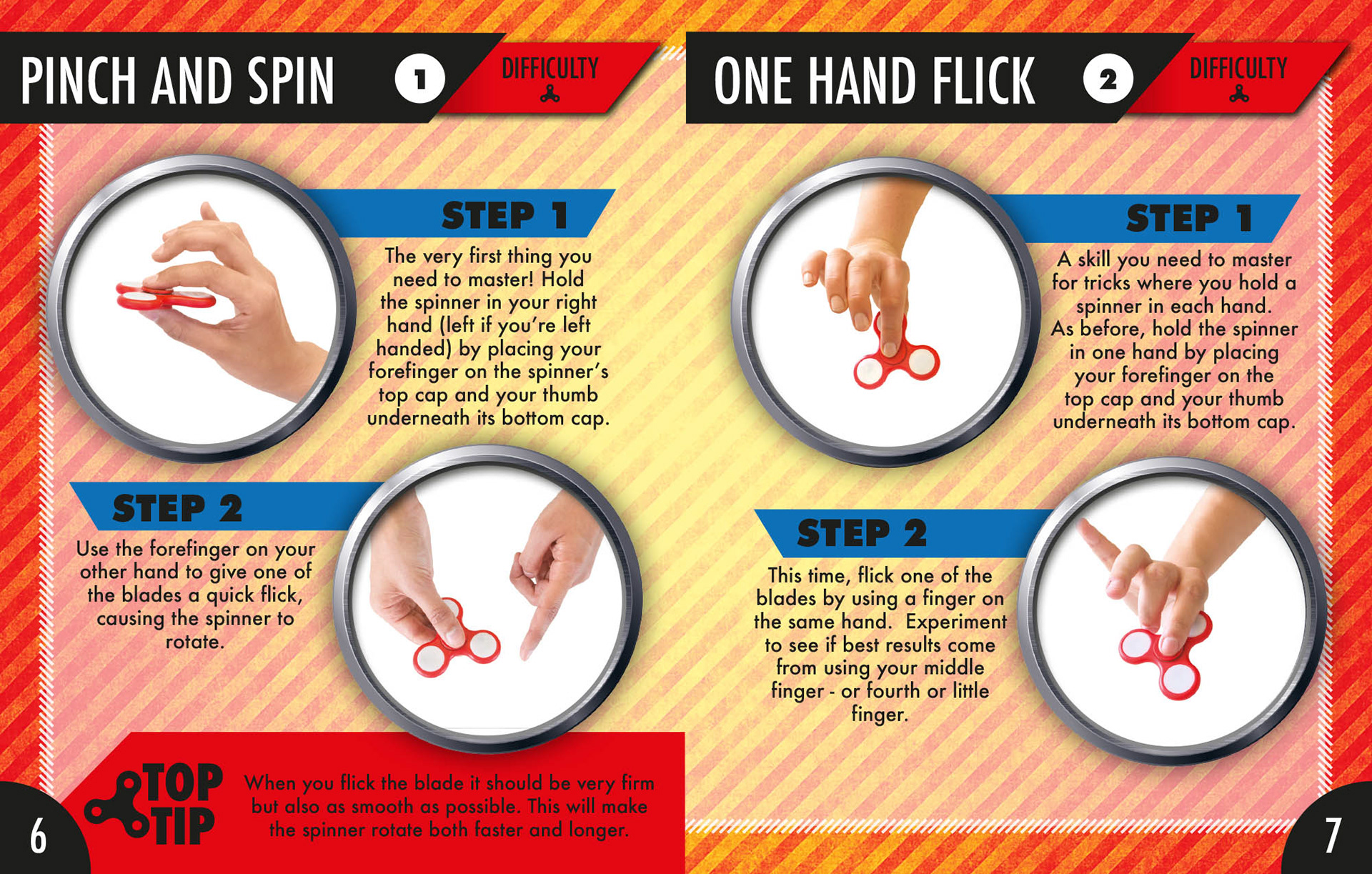 PINCH AND SPIN 1 DIFFICULTY

STEP 1

The very first thing you need to master! Hold the spinner in your right hand (left if you're left handed) by placing your forefinger on the spinner's top cap and your thumb underneath its bottom cap.

STEP 2

Use the forefinger on your other hand to give one of the blades a quick flick, causing the spinner to rotate.

TOP TIP

When you flick the blade it should be very firm but also as smooth as possible. This will make the spinner rotate both faster and longer.

6

ONE HAND FLICK 2 DIFFICULTY

STEP 1

A skill you need to master for tricks where you hold a spinner in each hand. As before, hold the spinner in one hand by placing your forefinger on the top cap and your thumb underneath its bottom cap.

STEP 2

This time, flick one of the blades by using a finger on the same hand. Experiment to see if best results come from using your middle finger - or fourth or little finger.

7