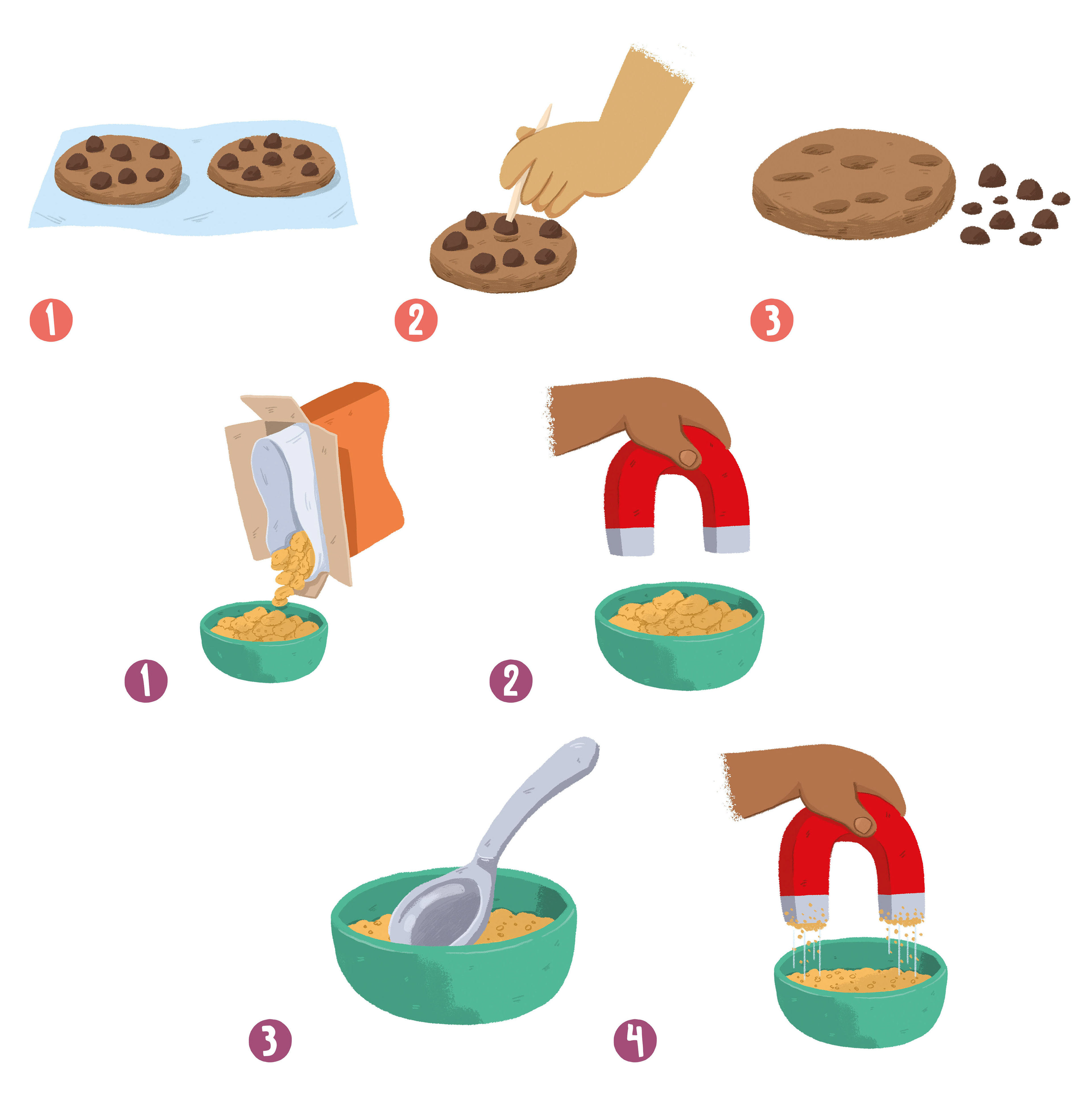 1

2

3

1

2

3

4