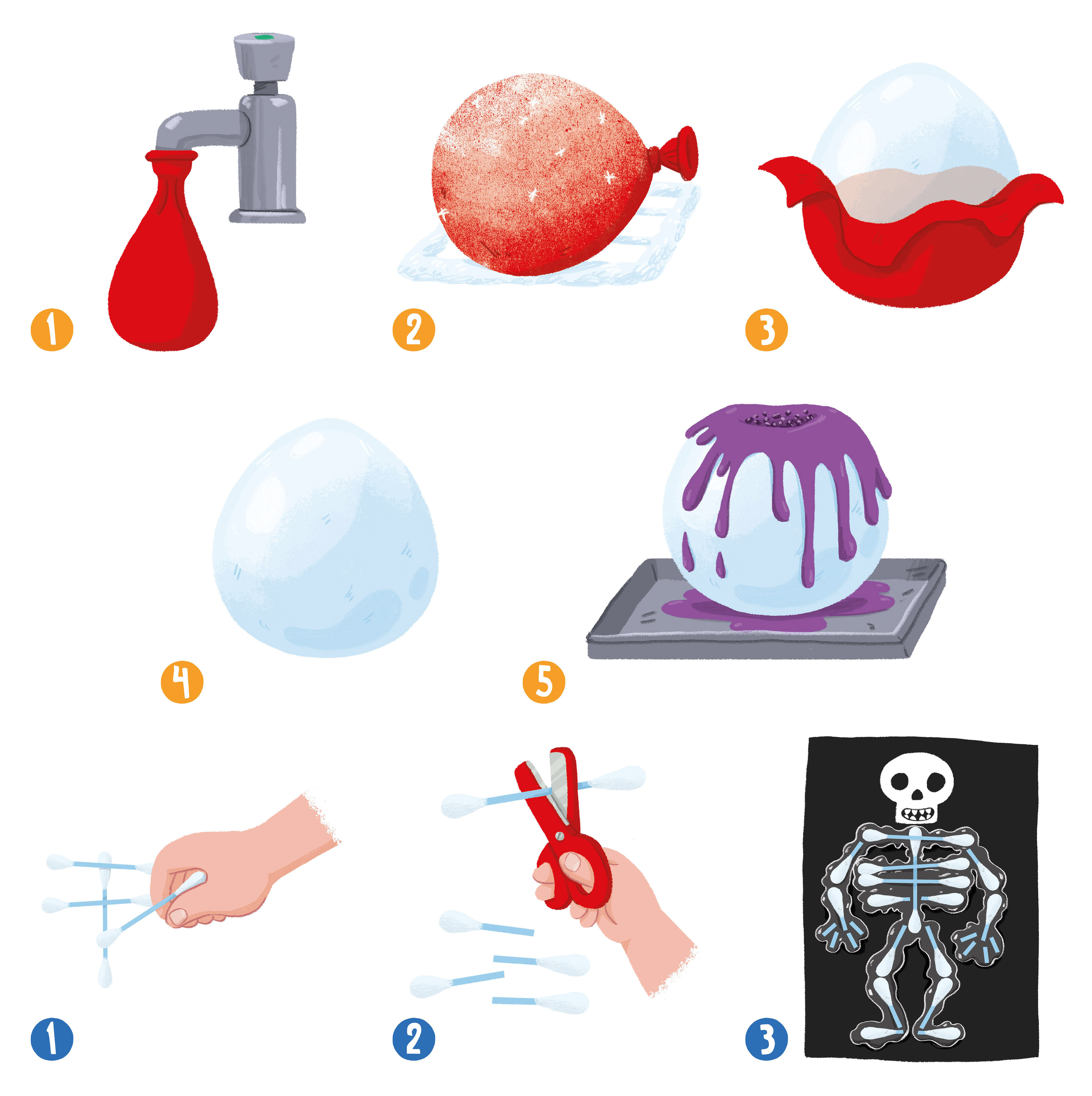 1

2

3

4

5

1

2

3