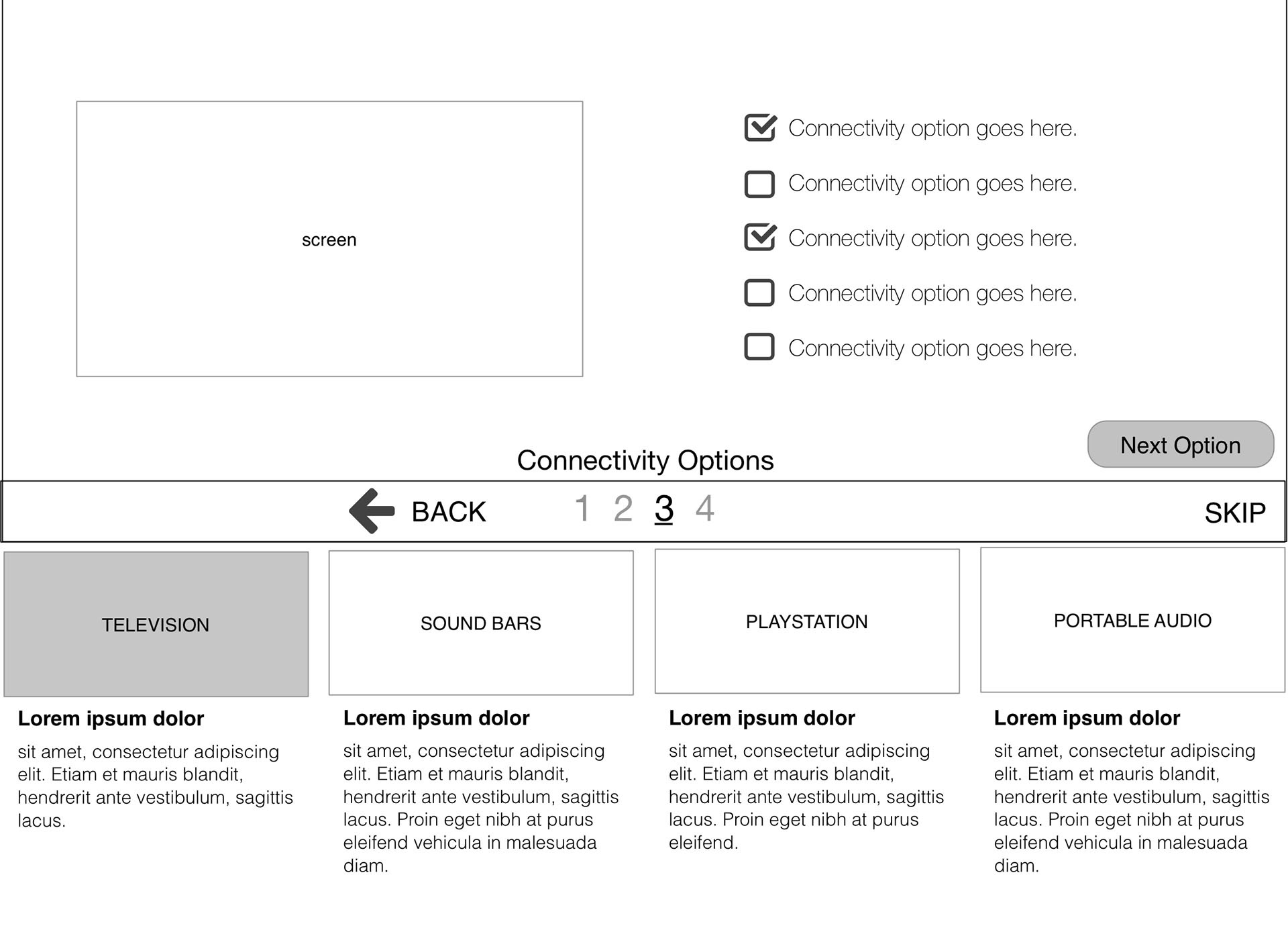 screen

Connectivity option goes here.

Connectivity option goes here.

Connectivity option goes here.

Connectivity option goes here.

Connectivity option goes here.

Next Option

Connectivity Options

BACK 1 2 3 4 SKIP

TELEVISION

Lorem ipsum dolor

sit amet, consectetur adipiscing elit. Etiam et mauris blandit, hendrerit ante vestibulum, sagittis lacus.

SOUND BARS

Lorem ipsum dolor

sit amet, consectetur adipiscing elit. Etiam et mauris blandit, hendrerit ante vestibulum, sagittis lacus. Proin eget nibh at purus eleifend vehicula in malesuada diam.

PLAYSTATION

Lorem ipsum dolor

sit amet, consectetur adipiscing elit. Etiam et mauris blandit, hendrerit ante vestibulum, sagittis lacus. Proin eget nibh at purus eleifend.

PORTABLE AUDIO

Lorem ipsum dolor

sit amet, consectetur adipiscing elit. Etiam et mauris blandit, hendrerit ante vestibulum, sagittis lacus. Proin eget nibh at purus eleifend vehicula in malesuada diam.