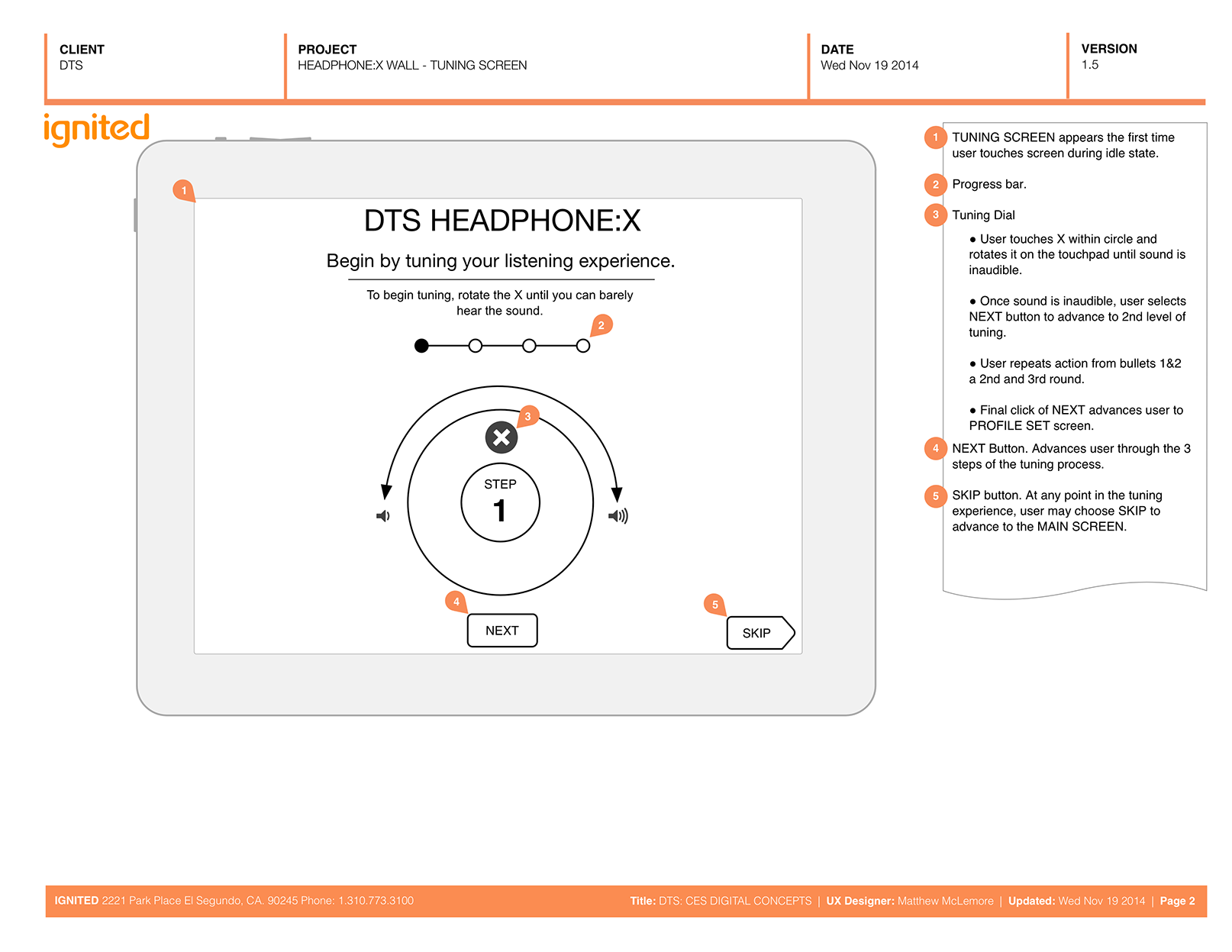 CLIENT
DTS

PROJECT
HEADPHONE:X WALL - TUNING SCREEN

DATE
Wed Nov 19 2014

VERSION
1.5

ignited

1

DTS HEADPHONE:X

Begin by tuning your listening experience.

To begin tuning, rotate the X until you can barely hear the sound.

2

3

STEP
1

4

NEXT

5

SKIP

1 TUNING SCREEN appears the first time user touches screen during idle state.

2 Progress bar.

3 Tuning Dial

● User touches X within circle and rotates it on the touchpad until sound is inaudible.

● Once sound is inaudible, user selects NEXT button to advance to 2nd level of tuning.

● User repeats action from bullets 1&2 a 2nd and 3rd round.

● Final click of NEXT advances user to PROFILE SET screen.

4 NEXT Button. Advances user through the 3 steps of the tuning process.

5 SKIP button. At any point in the tuning experience, user may choose SKIP to advance to the MAIN SCREEN.

IGNITED 2221 Park Place El Segundo, CA. 90245 Phone: 1.310.773.3100

Title: DTS: CES DIGITAL CONCEPTS | UX Designer: Matthew McLemore | Updated: Wed Nov 19 2014 | Page 2