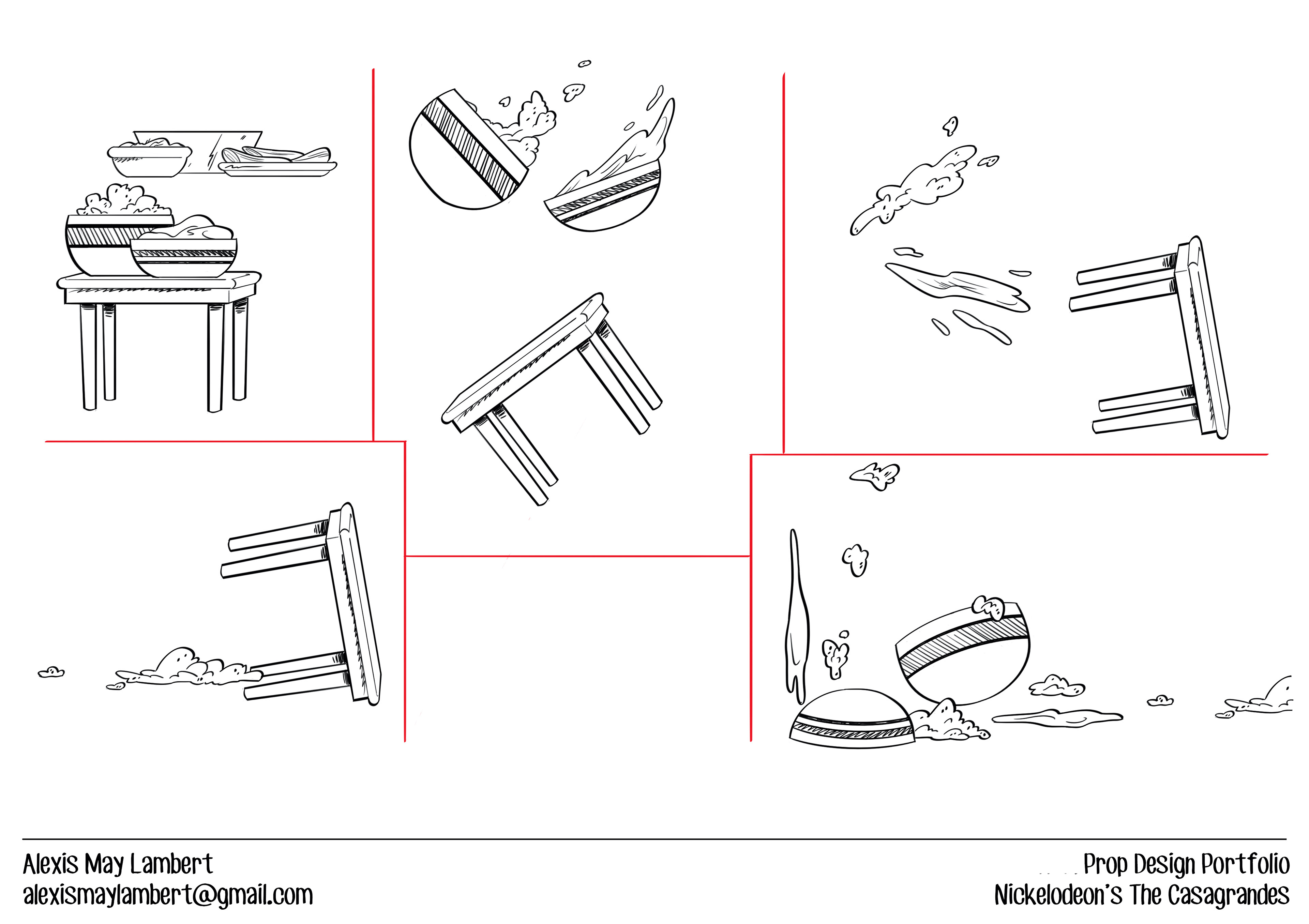 Alexis May Lambert
alexismaylambert@gmail.com

Prop Design Portfolio
Nickelodeon's The Casagrandes