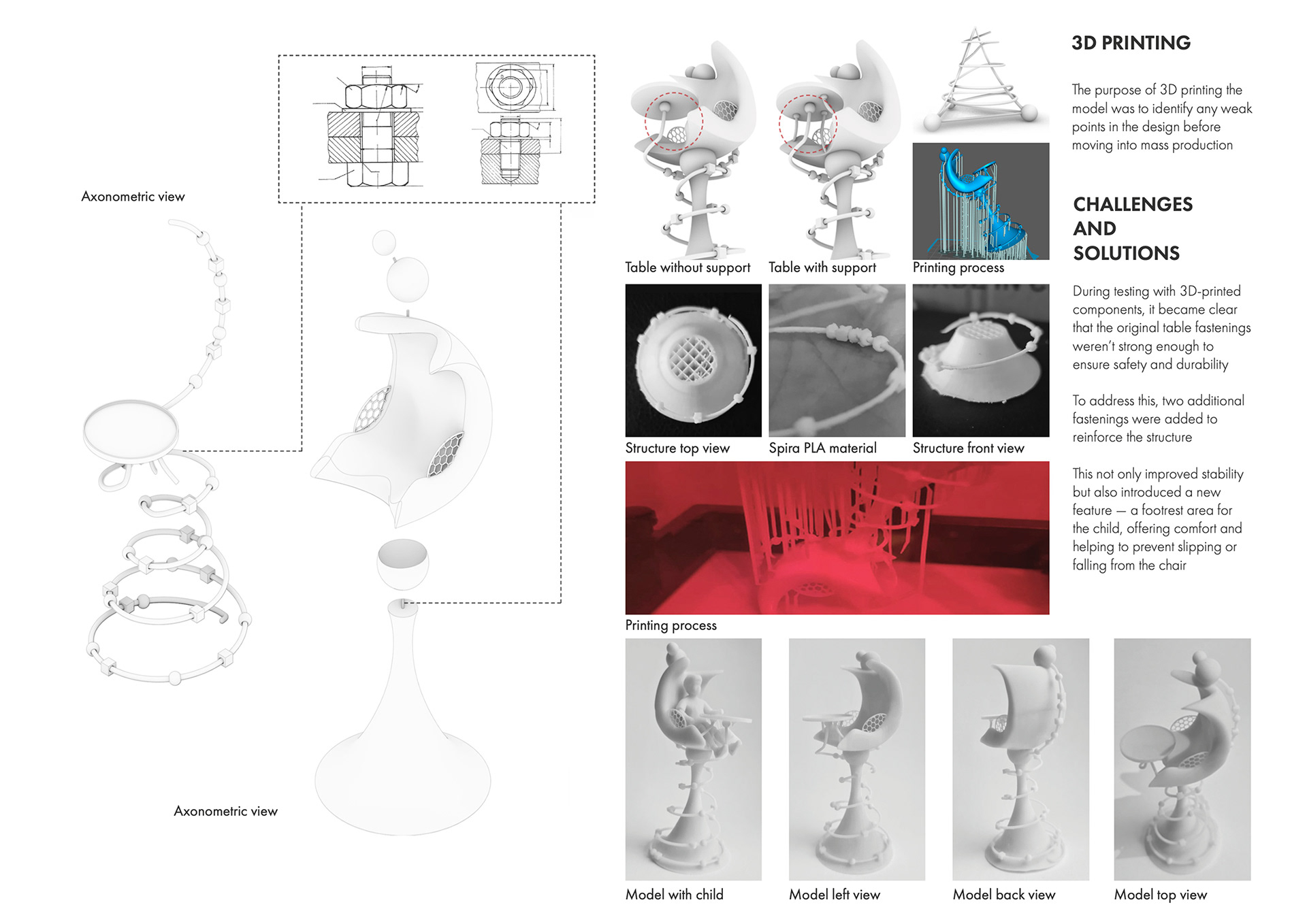 Axonometric view

Axonometric view

Table without support

Table with support

Printing process

Structure top view

Spira PLA material

Structure front view

Printing process

Model with child

Model left view

Model back view

Model top view

3D PRINTING

The purpose of 3D printing the model was to identify any weak points in the design before moving into mass production

CHALLENGES AND SOLUTIONS

During testing with 3D-printed components, it became clear that the original table fastenings weren't strong enough to ensure safety and durability

To address this, two additional fastenings were added to reinforce the structure

This not only improved stability but also introduced a new feature — a footrest area for the child, offering comfort and helping to prevent slipping or falling from the chair