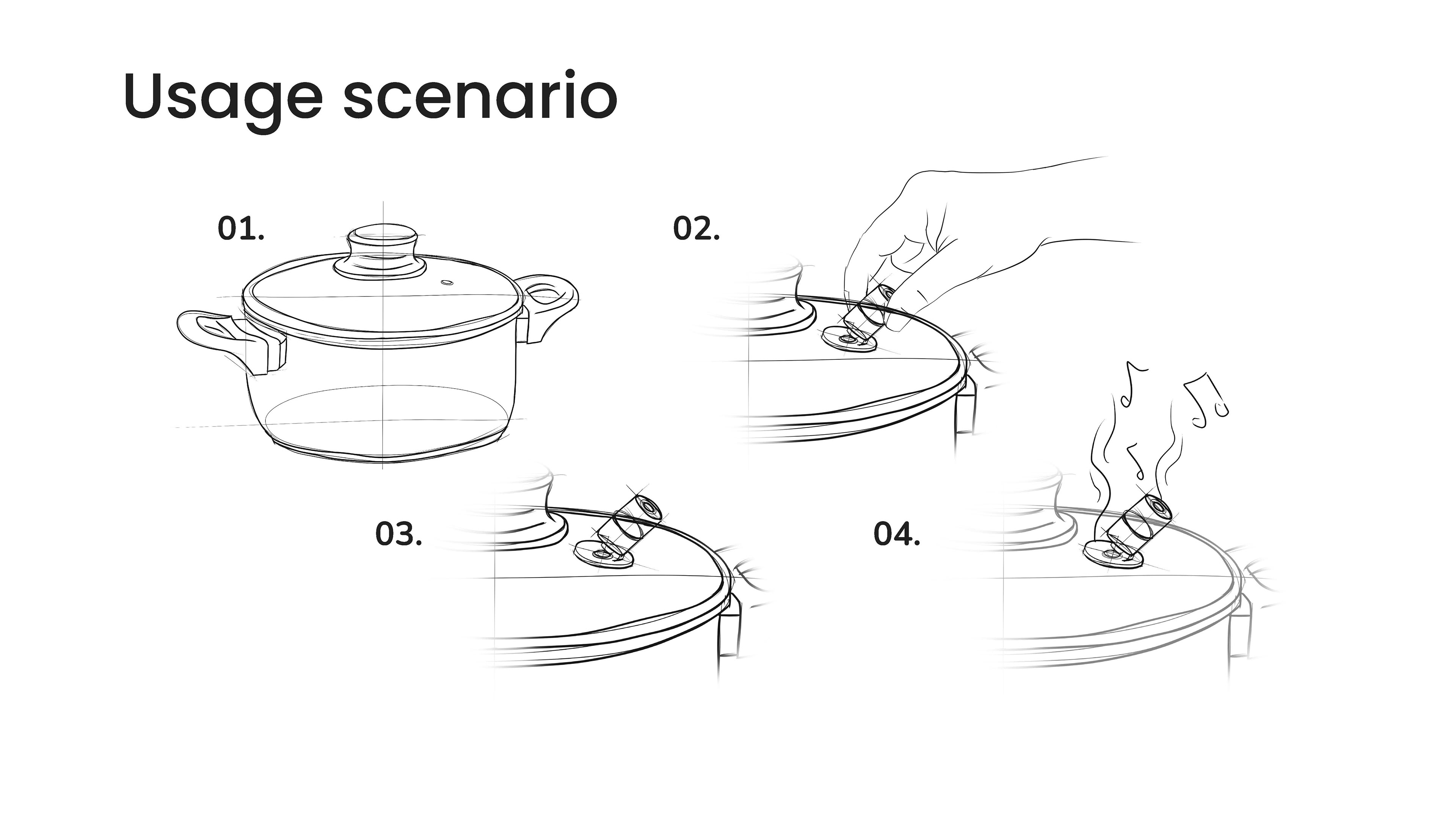 Usage scenario

01.

02.

03.

04.