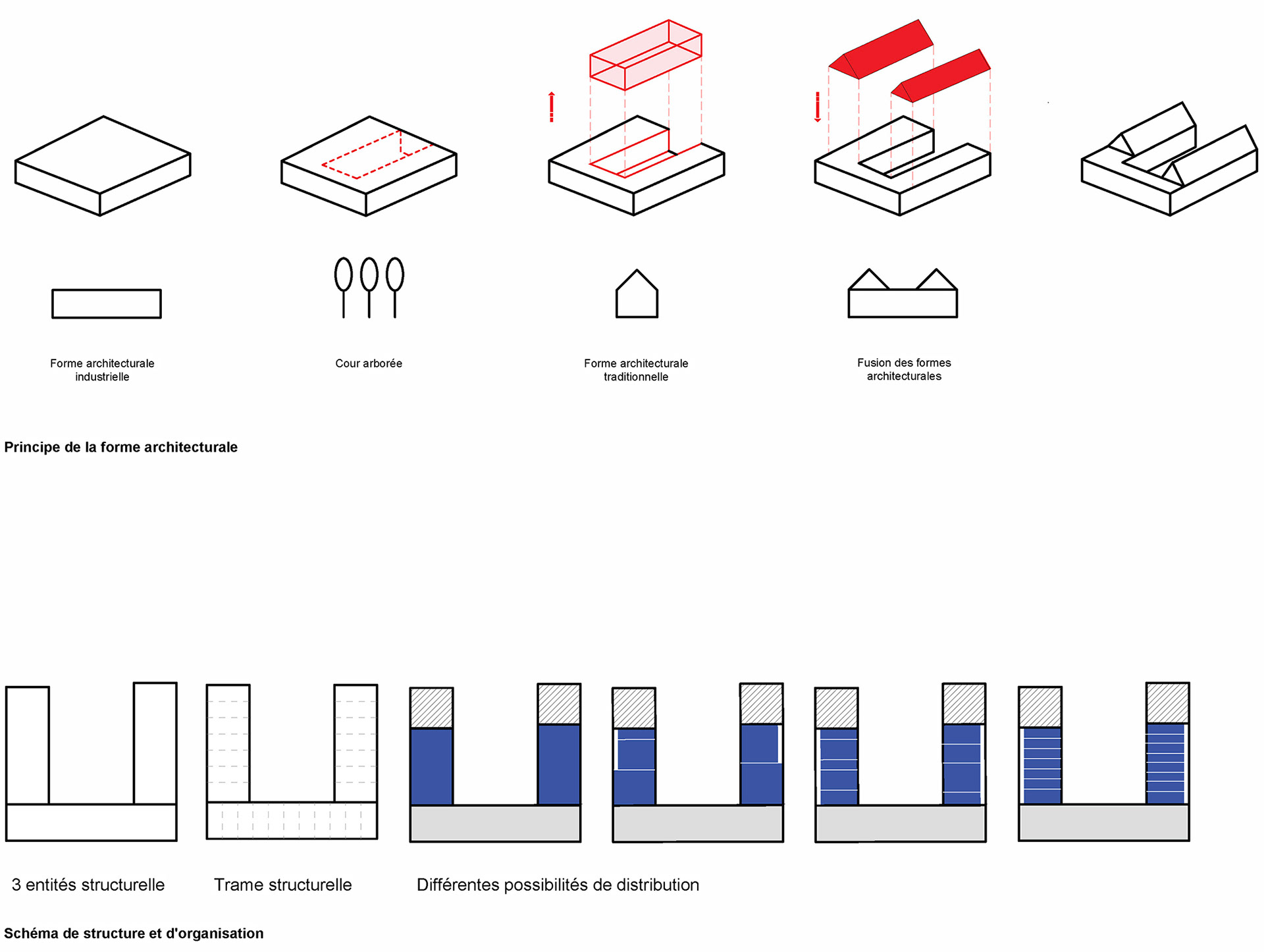 Forme architecturale industrielle

Cour arborée

Forme architecturale traditionnelle

Fusion des formes architecturales

Principe de la forme architecturale

3 entités structurelle

Trame structurelle

Différentes possibilités de distribution

Schéma de structure et d'organisation