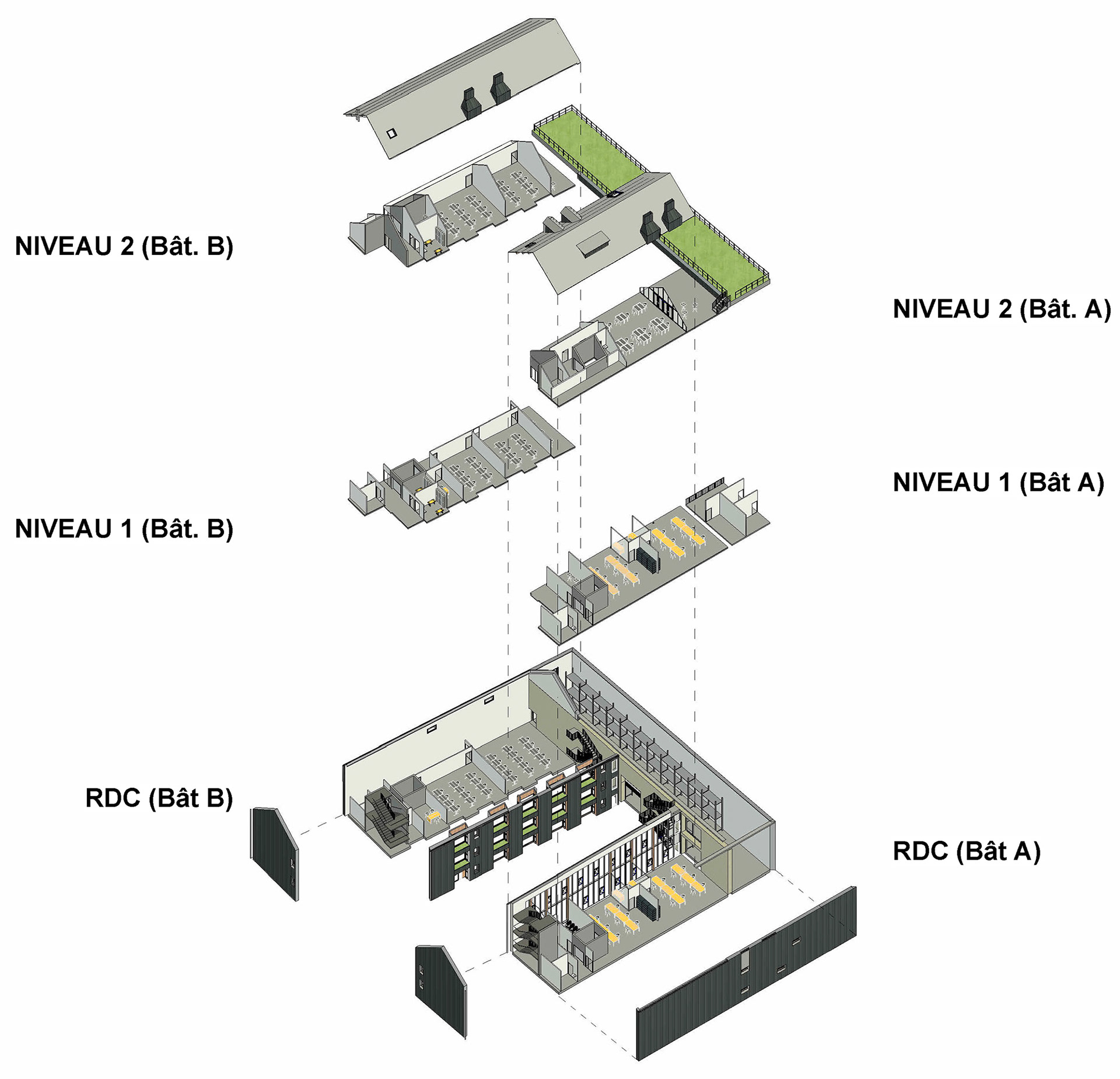 NIVEAU 2 (Bât. B)

NIVEAU 2 (Bât. A)

NIVEAU 1 (Bât A)

NIVEAU 1 (Bât. B)

RDC (Bât B)

RDC (Bât A)