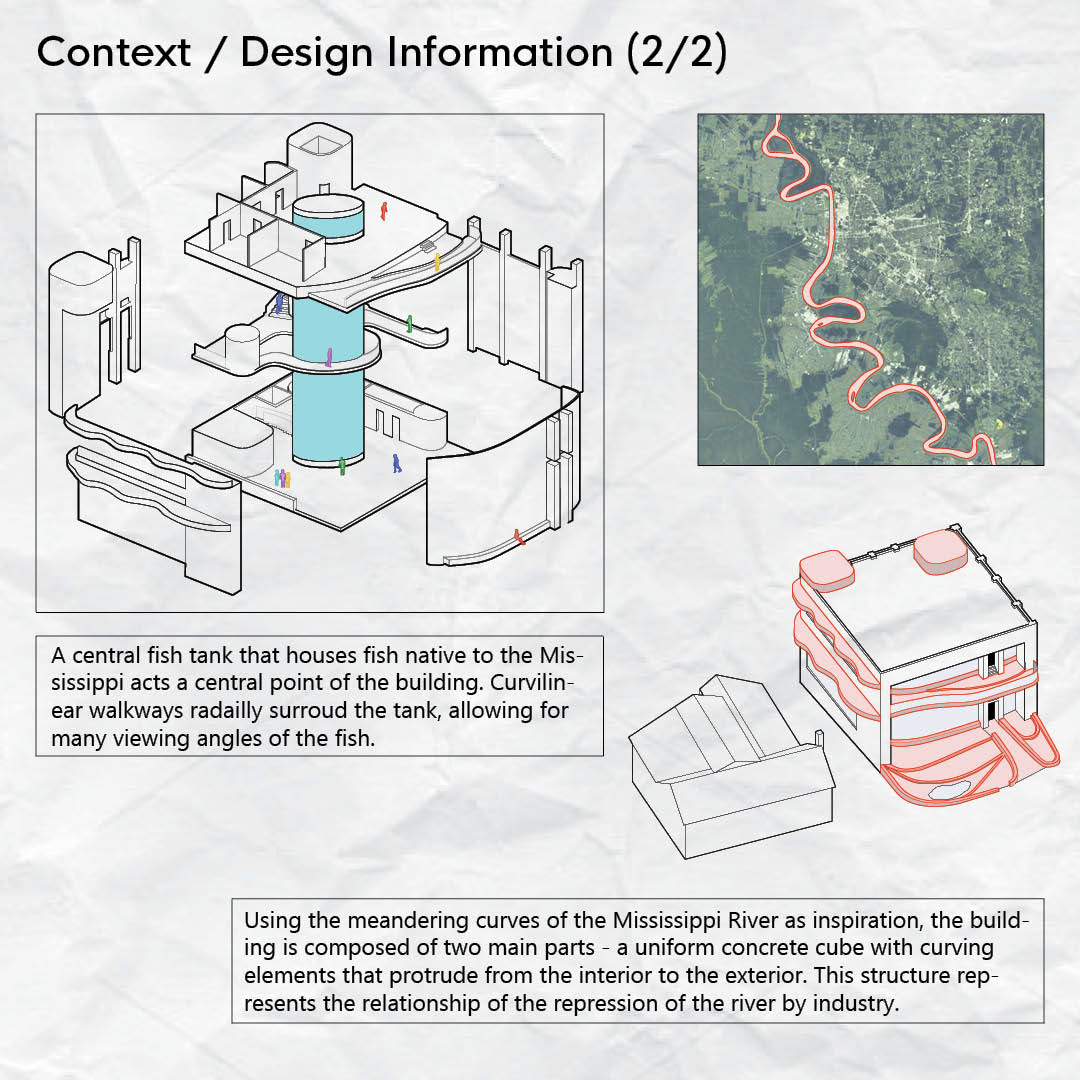 Context / Design Information (2/2)

A central fish tank that houses fish native to the Mississippi acts a central point of the building. Curvilinear walkways radailly surroud the tank, allowing for many viewing angles of the fish.

Using the meandering curves of the Mississippi River as inspiration, the building is composed of two main parts - a uniform concrete cube with curving elements that protrude from the interior to the exterior. This structure represents the relationship of the repression of the river by industry.