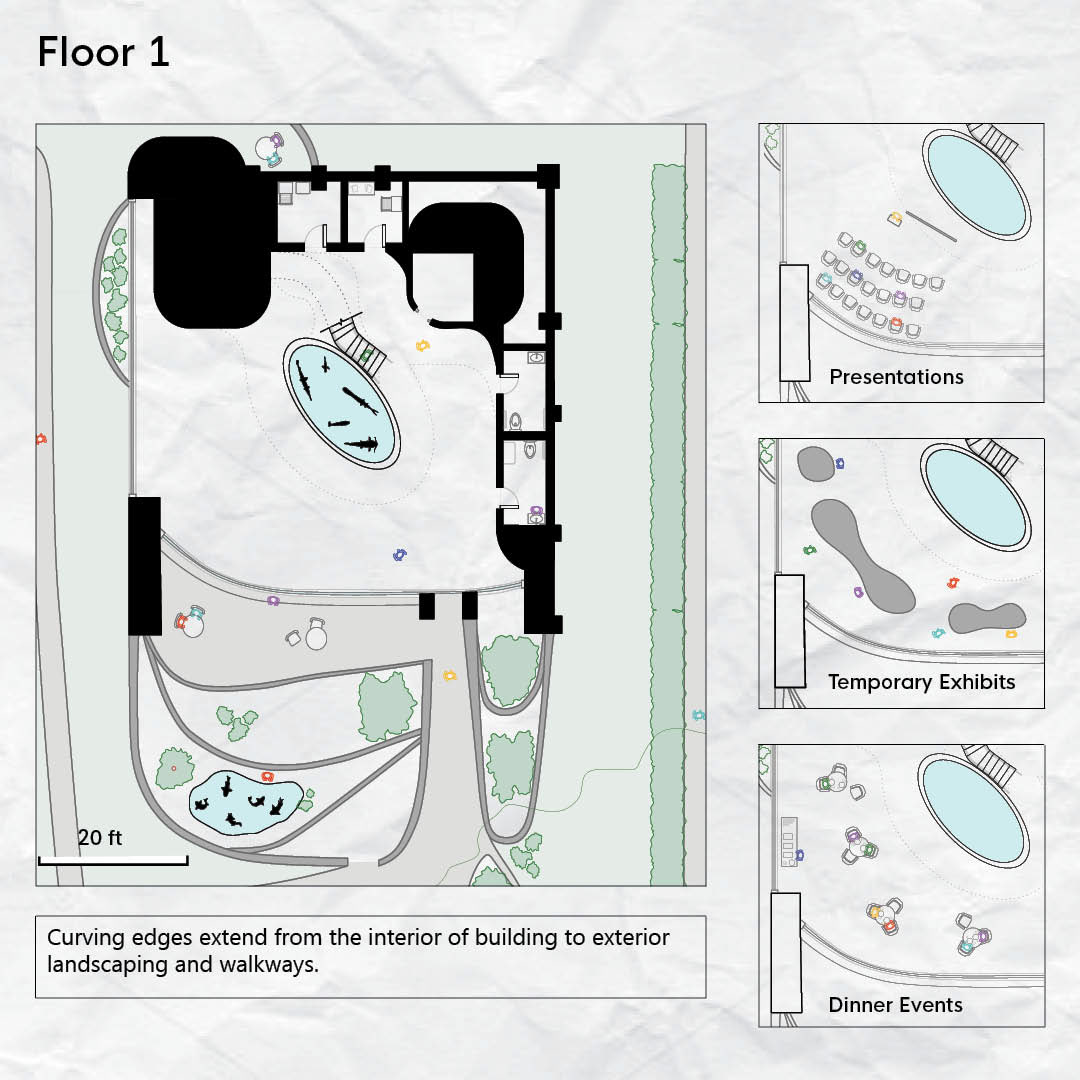 Floor 1

20 ft

Curving edges extend from the interior of building to exterior landscaping and walkways.

Presentations

Temporary Exhibits

Dinner Events