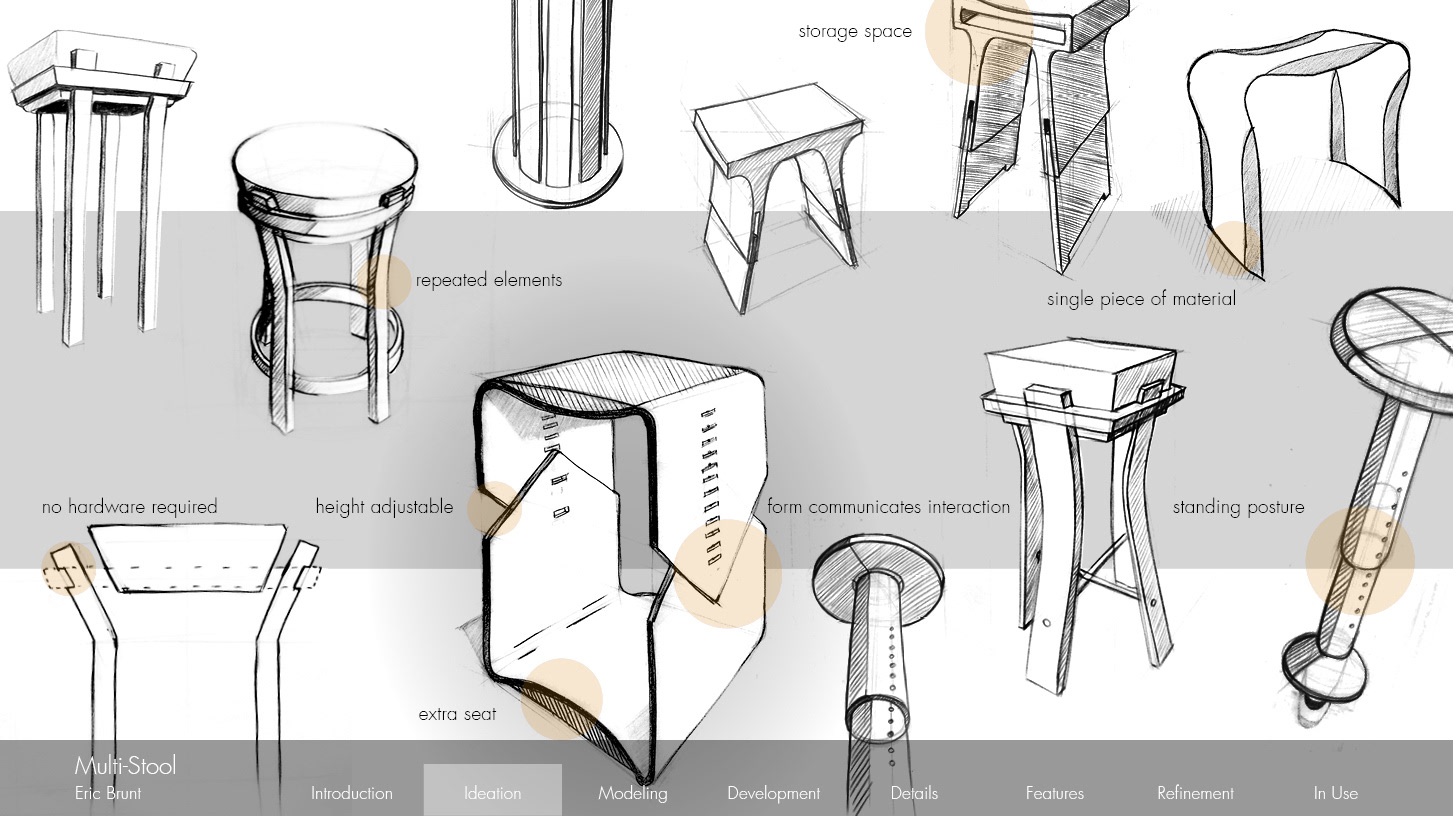 storage space

repeated elements

single piece of material

no hardware required

height adjustable

form communicates interaction

standing posture

extra seat

Multi-Stool
Eric Brunt

Introduction Ideation Modeling Development Details Features Refinement In Use