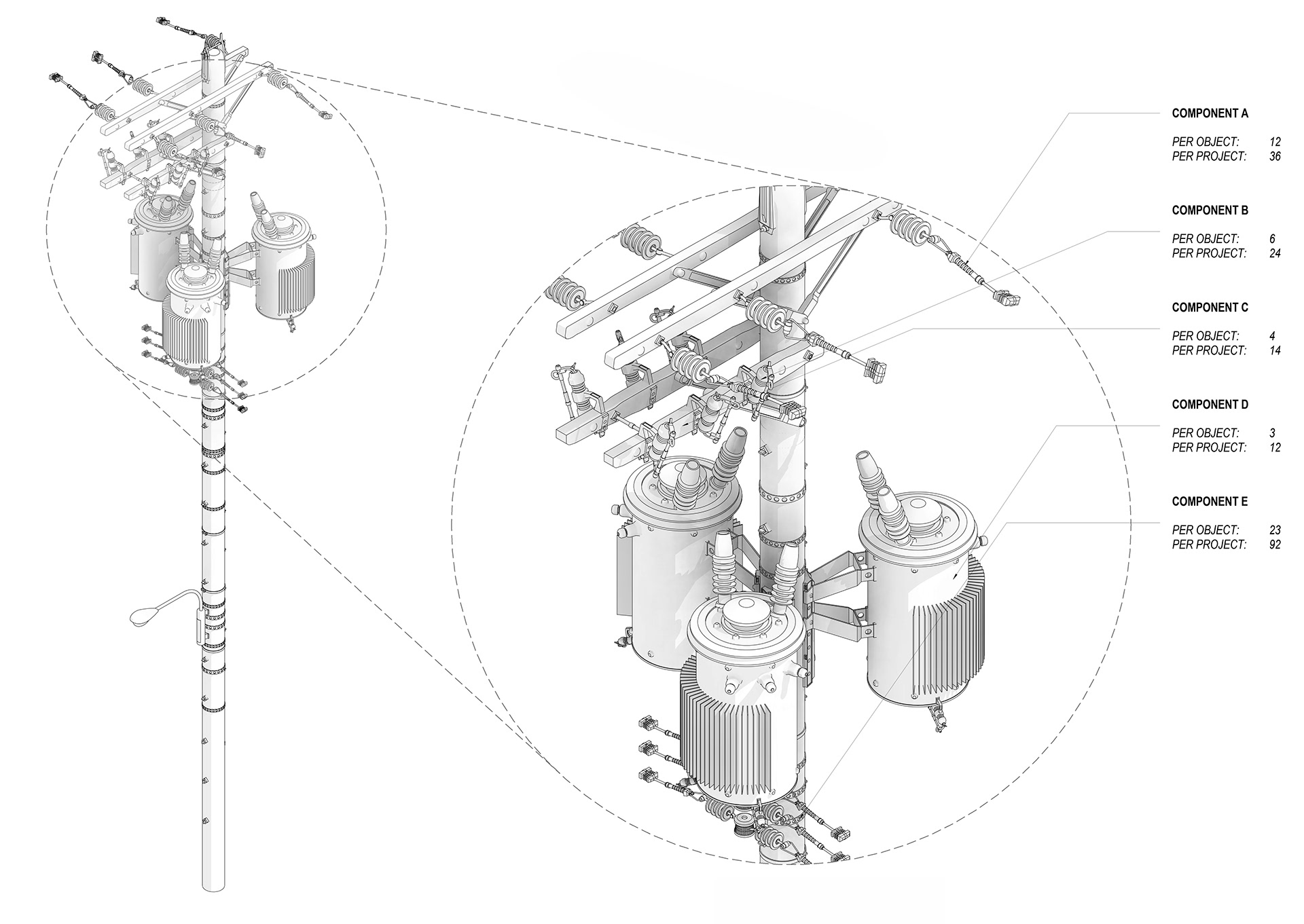 COMPONENT A

PER OBJECT: 12
PER PROJECT: 36

COMPONENT B

PER OBJECT: 6
PER PROJECT: 24

COMPONENT C

PER OBJECT: 4
PER PROJECT: 14

COMPONENT D

PER OBJECT: 3
PER PROJECT: 12

COMPONENT E

PER OBJECT: 23
PER PROJECT: 92