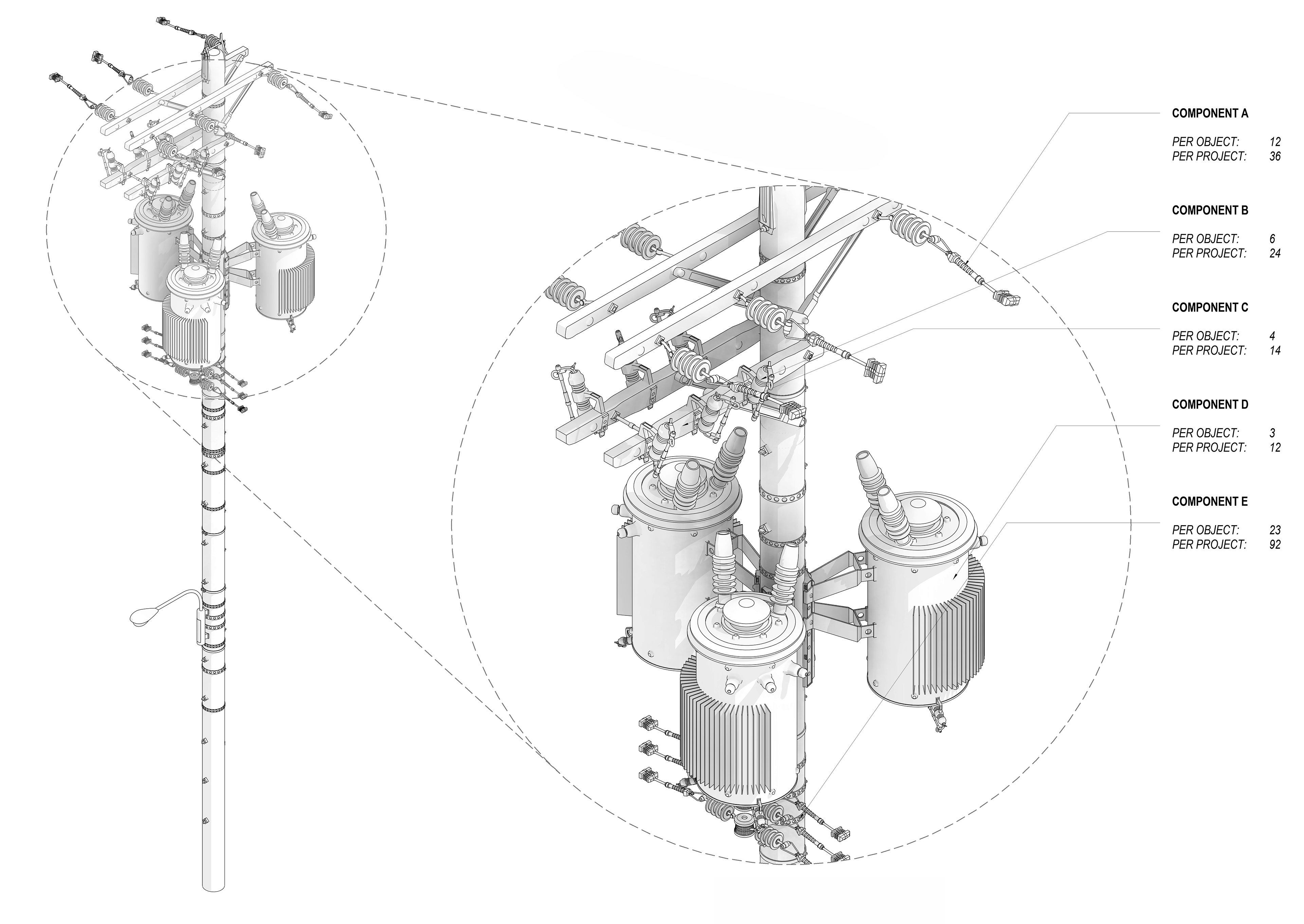 COMPONENT A

PER OBJECT: 12
PER PROJECT: 36

COMPONENT B

PER OBJECT: 6
PER PROJECT: 24

COMPONENT C

PER OBJECT: 4
PER PROJECT: 14

COMPONENT D

PER OBJECT: 3
PER PROJECT: 12

COMPONENT E

PER OBJECT: 23
PER PROJECT: 92