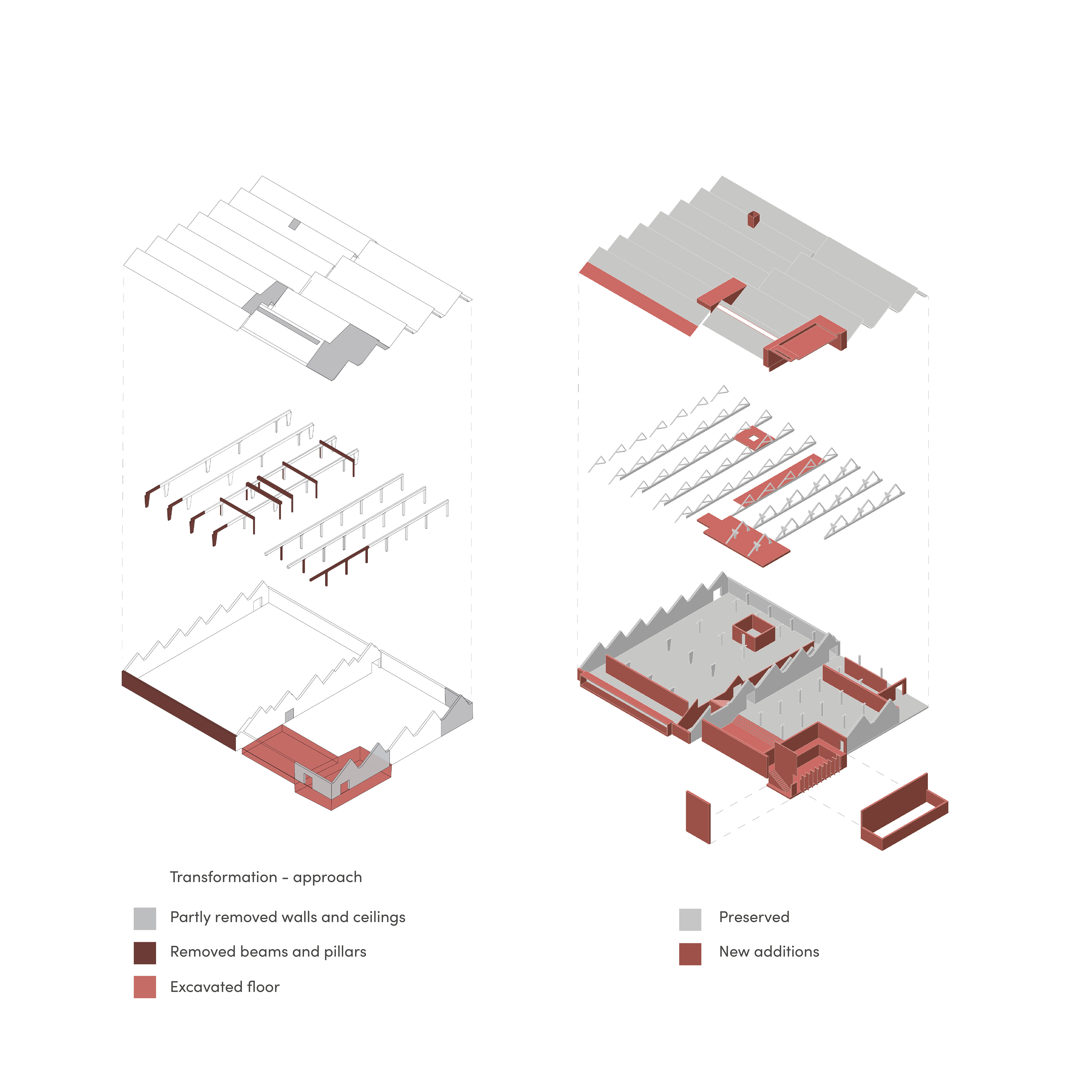 Transformation - approach

Partly removed walls and ceilings

Removed beams and pillars

Excavated floor

Preserved

New additions