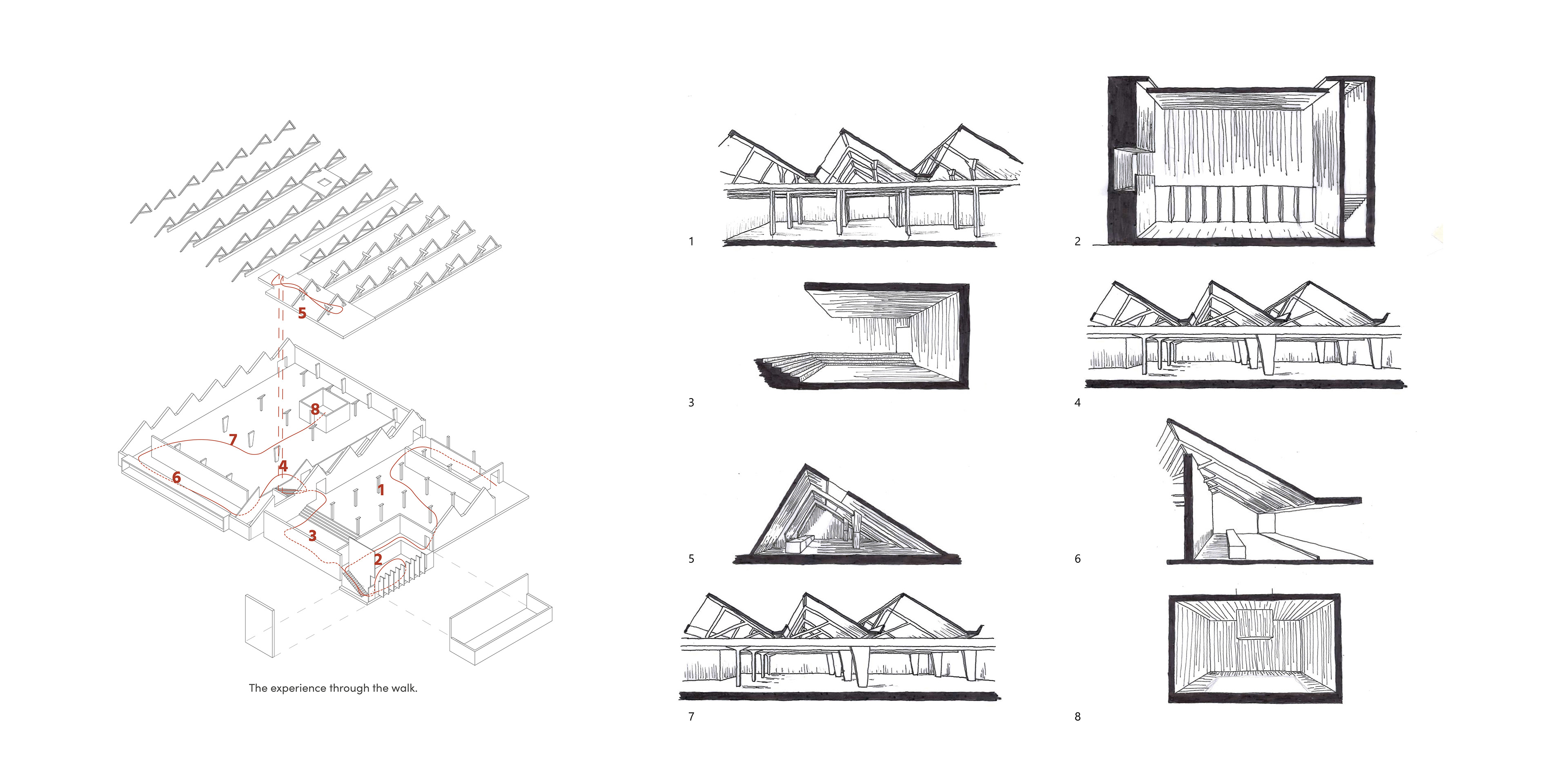 5

8

7

4

6

1

3

2

The experience through the walk.

1

2

3

4

5

6

7

8