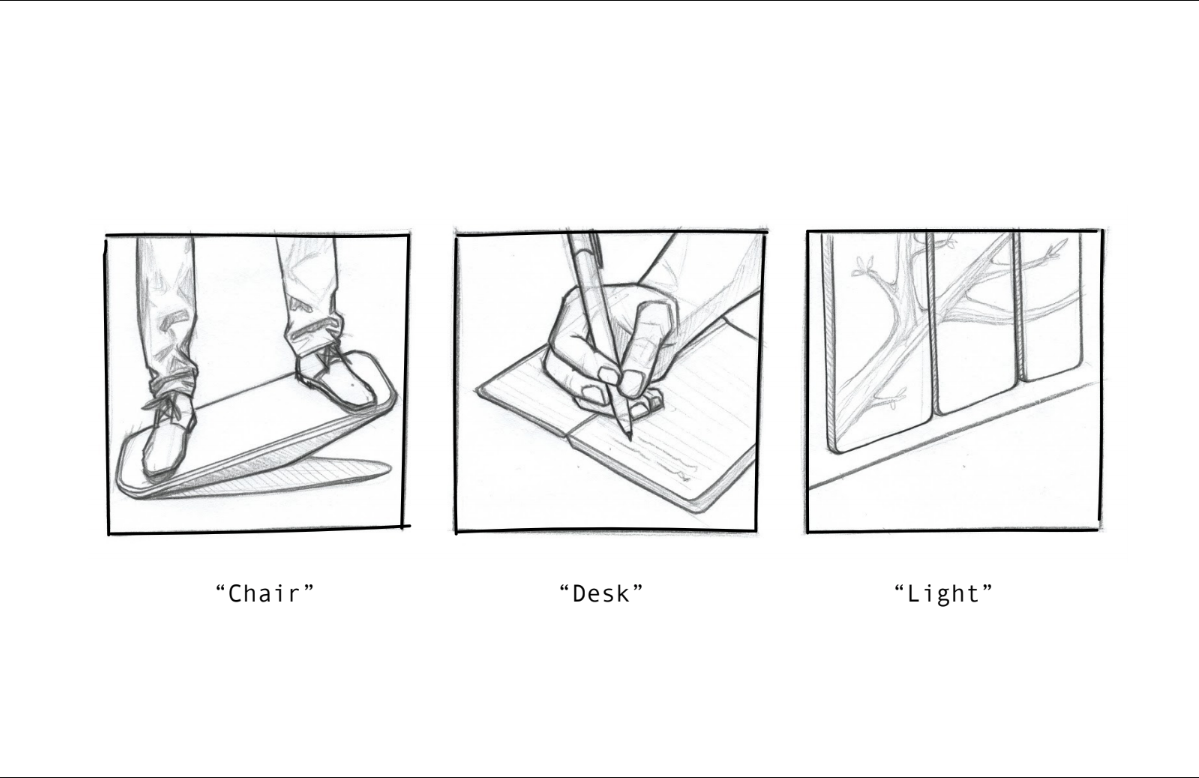 “Chair”

“Desk”

“Light”