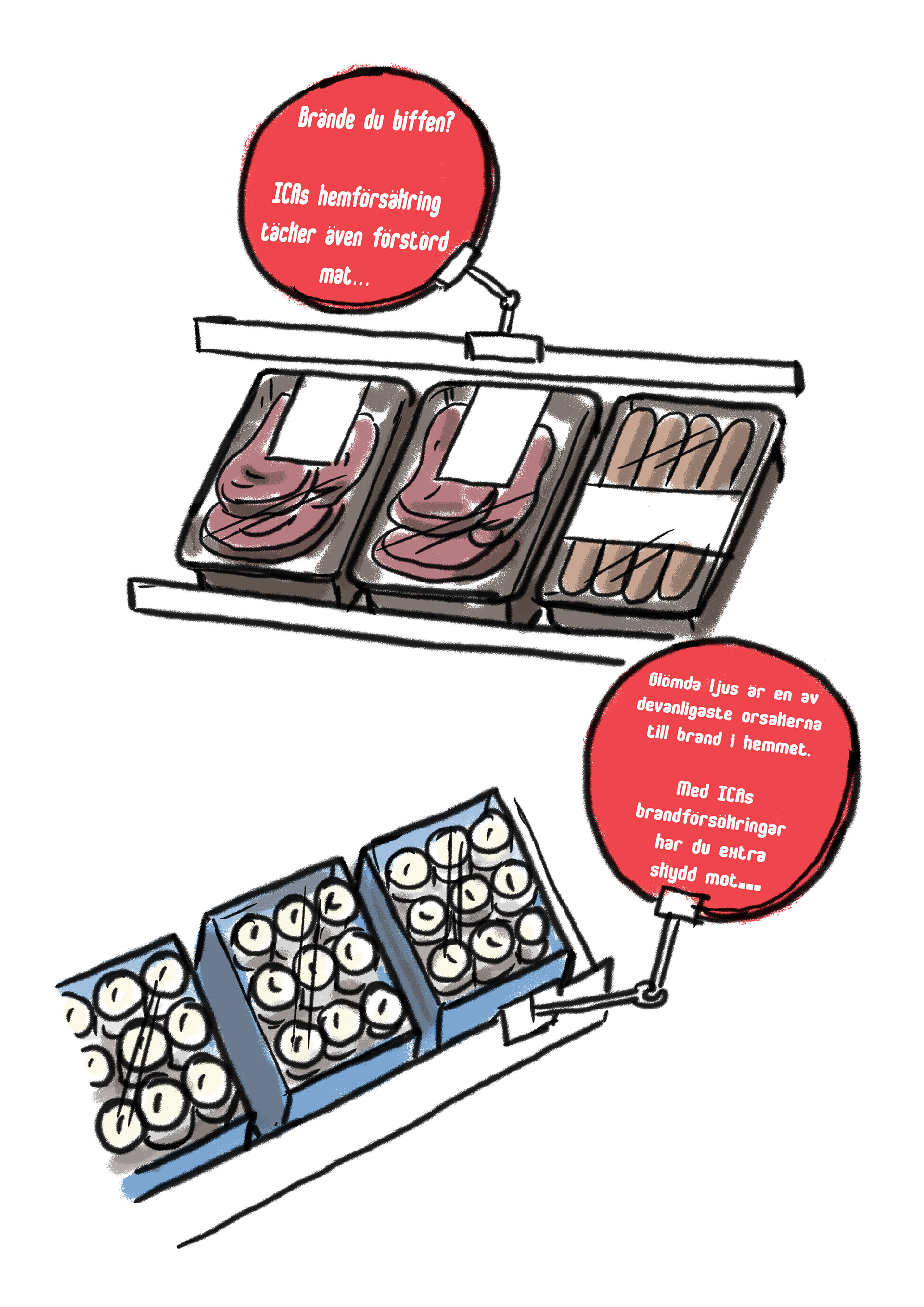 Brände du biffen?

ICAs hemförsäkring täcker även förstörd mat...

Glömda ljus är en av devanligaste orsakerna till brand i hemmet.

Med ICAs brandförsökringar har du extra skydd mot...