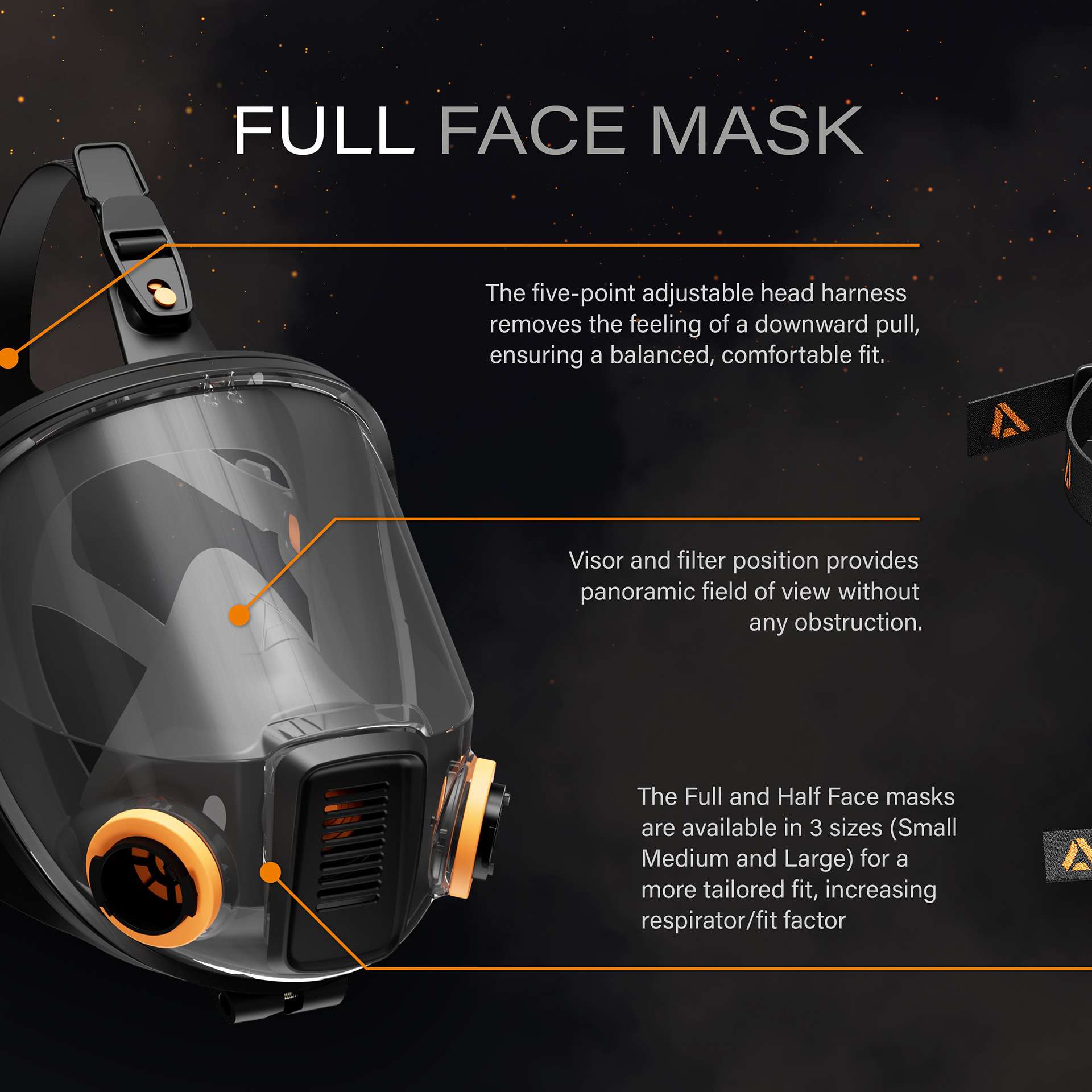 FULL FACE MASK

The five-point adjustable head harness removes the feeling of a downward pull, ensuring a balanced, comfortable fit.

Visor and filter position provides panoramic field of view without any obstruction.

The Full and Half Face masks are available in 3 sizes (Small Medium and Large) for a more tailored fit, increasing respirator/fit factor