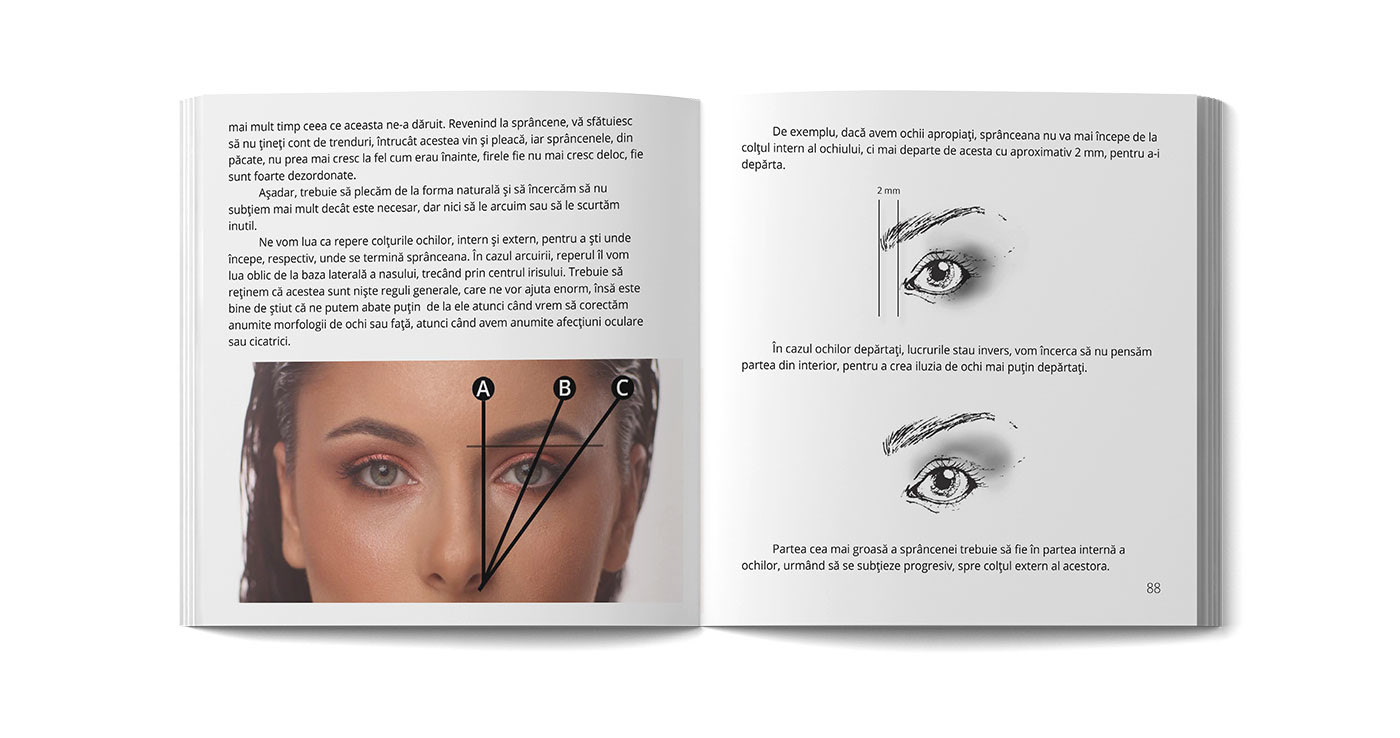 mai mult timp ceea ce aceasta ne-a dăruit. Revenind la sprâncene, vă sfătuiesc să nu ţineţi cont de trenduri, întrucât acestea vin şi pleacă, iar sprâncenele, din păcate, nu prea mai cresc la fel cum erau înainte, firele fie nu mai cresc deloc, fie sunt foarte dezordonate.

Aşadar, trebuie să plecăm de la forma naturală şi să încercăm să nu subţiem mai mult decât este necesar, dar nici să le arcuim sau să le scurtăm inutil.

Ne vom lua ca repere colţurile ochilor, intern şi extern, pentru a şti unde începe, respectiv, unde se termină sprânceana. În cazul arcuirii, reperul îl vom lua oblic de la baza laterală a nasului, trecând prin centrul irisului. Trebuie să reţinem că acestea sunt nişte reguli generale, care ne vor ajuta enorm, însă este bine de ştiut că ne putem abate puţin de la ele atunci când vrem să corectăm anumite morfologii de ochi sau faţă, atunci când avem anumite afecţiuni oculare sau cicatrici.

A
B
C

De exemplu, dacă avem ochii apropiaţi, sprânceana nu va mai începe de la colţul intern al ochiului, ci mai departe de acesta cu aproximativ 2 mm, pentru a-i depărta.

2 mm

În cazul ochilor depărtaţi, lucrurile stau invers, vom încerca să nu pensăm partea din interior, pentru a crea iluzia de ochi mai puţin depărtaţi.

Partea cea mai groasă a sprâncenei trebuie să fie în partea internă a ochilor, urmând să se subţieze progresiv, spre colţul extern al acestora.

88