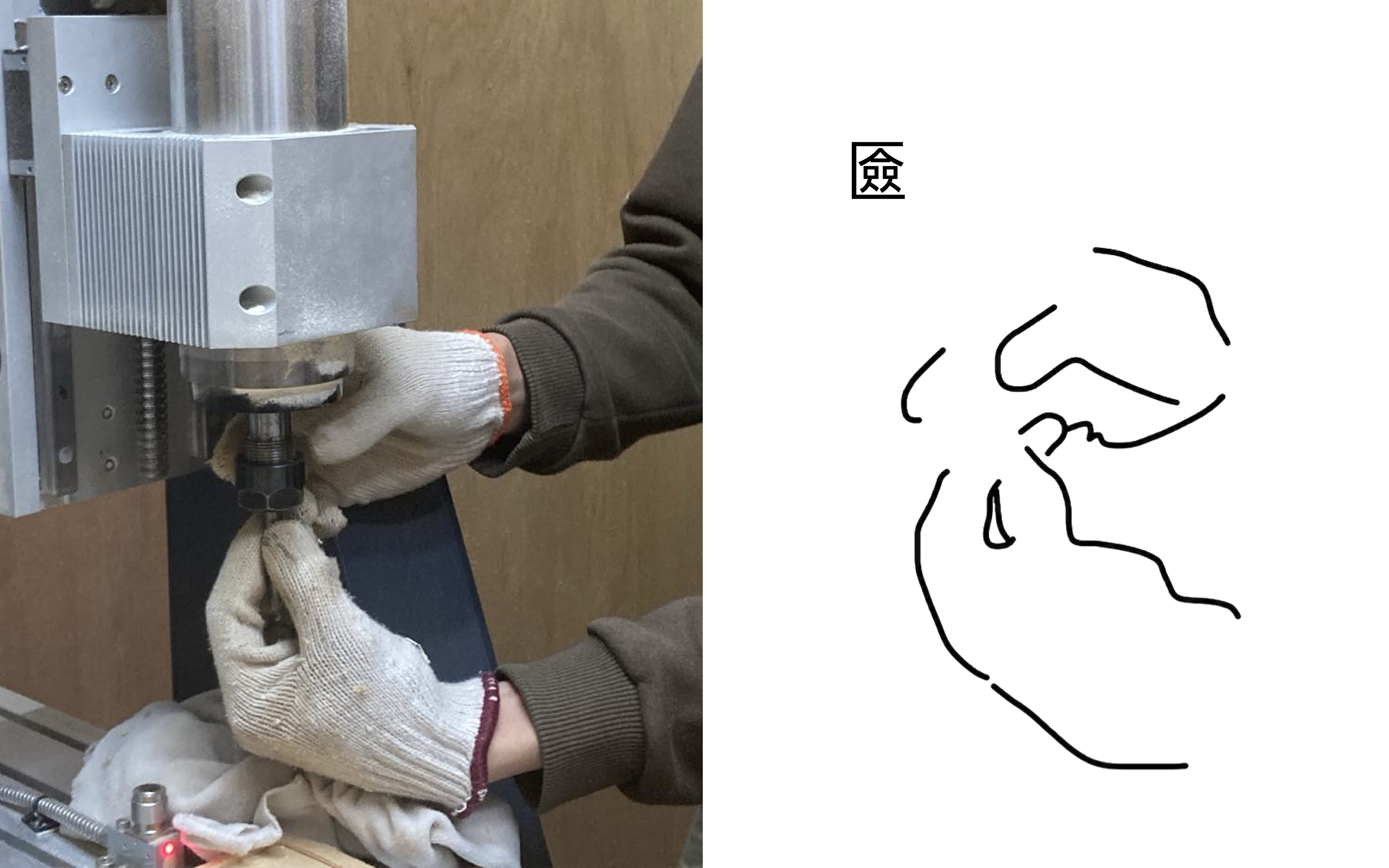 匳