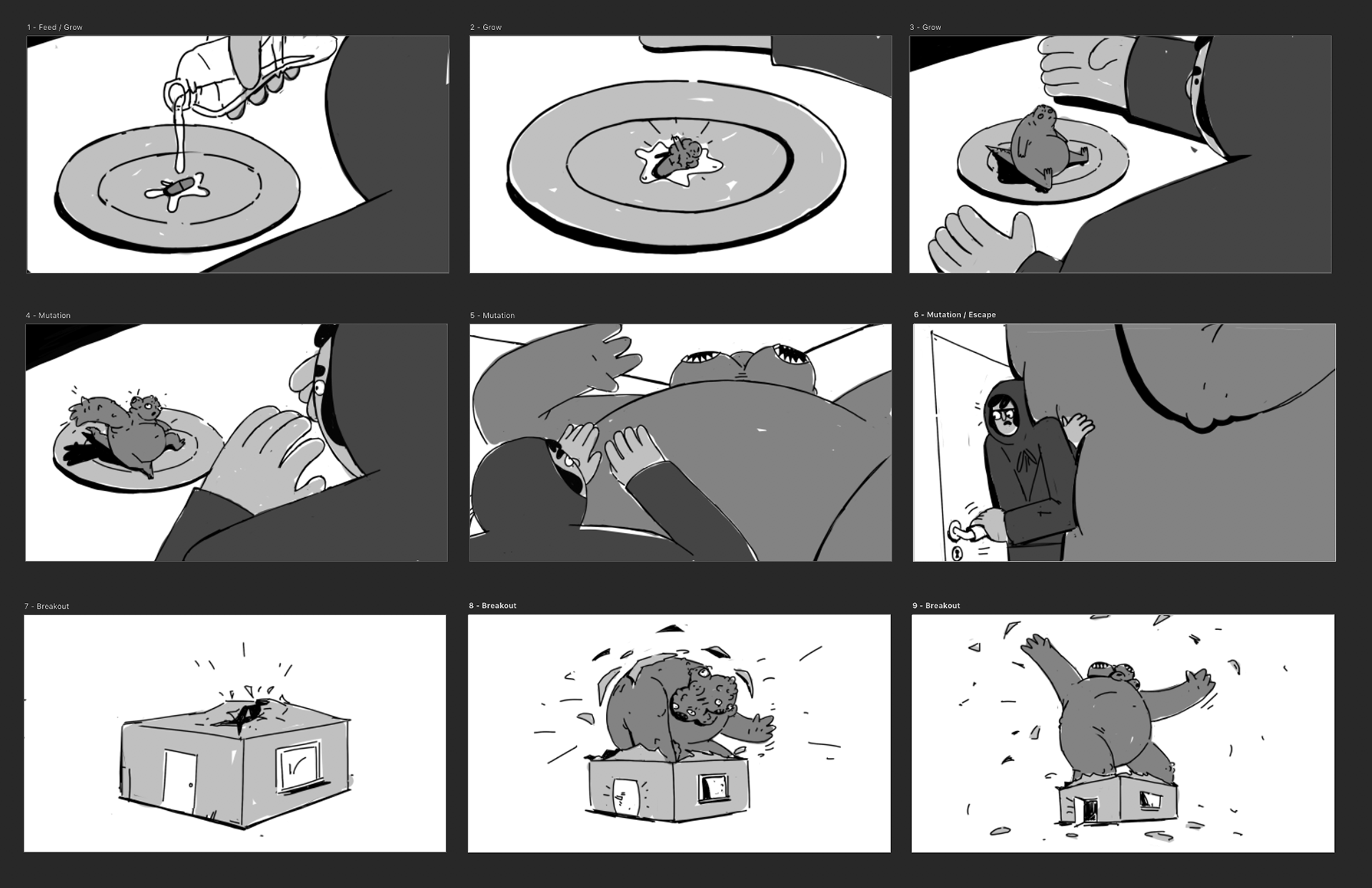 1 - Feed / Grow

2 - Grow

3 - Grow

4 - Mutation

5 - Mutation

6 - Mutation / Escape

7 - Breakout

8 - Breakout

9 - Breakout