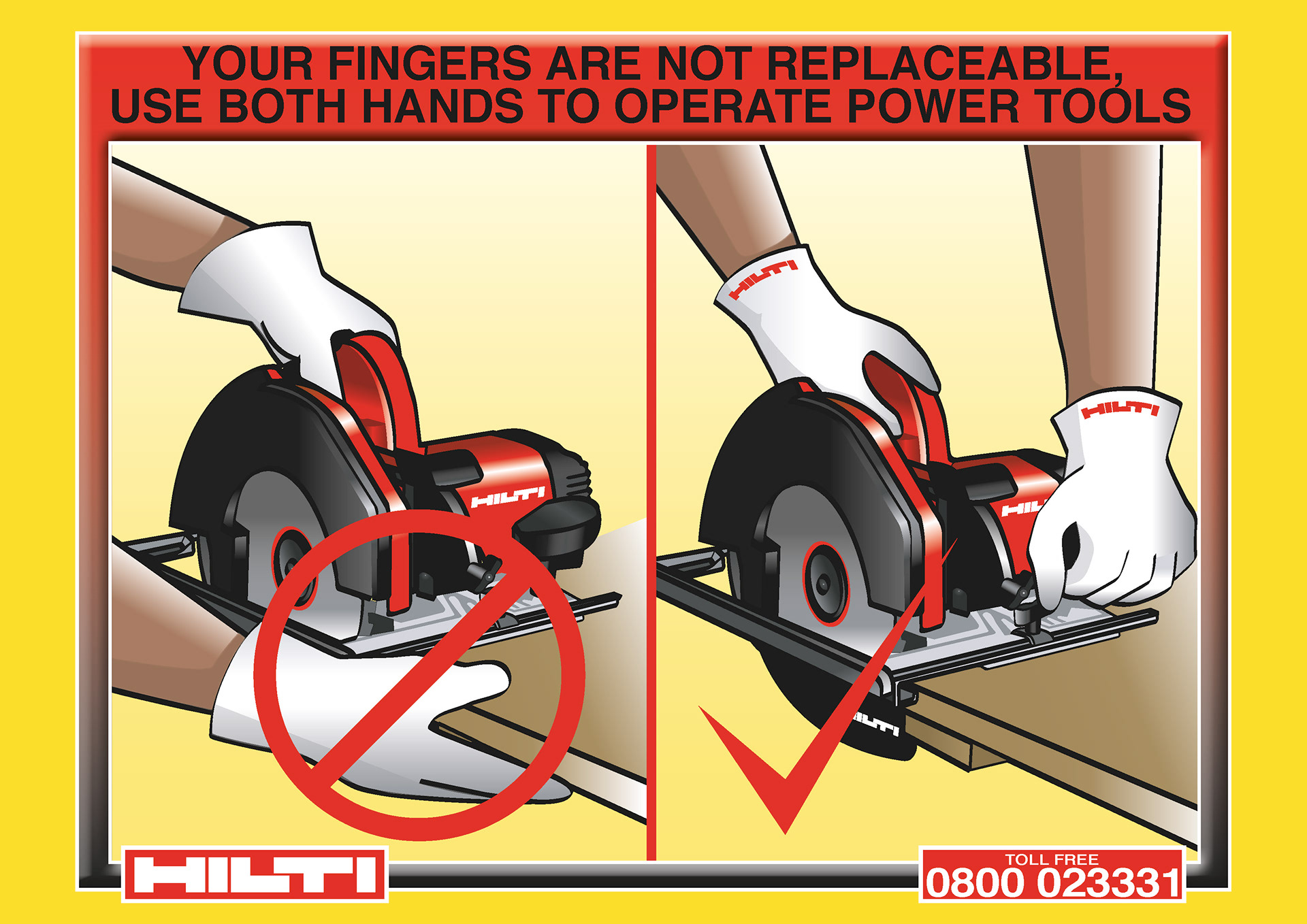 YOUR FINGERS ARE NOT REPLACEABLE, USE BOTH HANDS TO OPERATE POWER TOOLS

HILTI

HILTI

HILTI

HIL

HILTI

HILTI

TOLL FREE
0800 023331