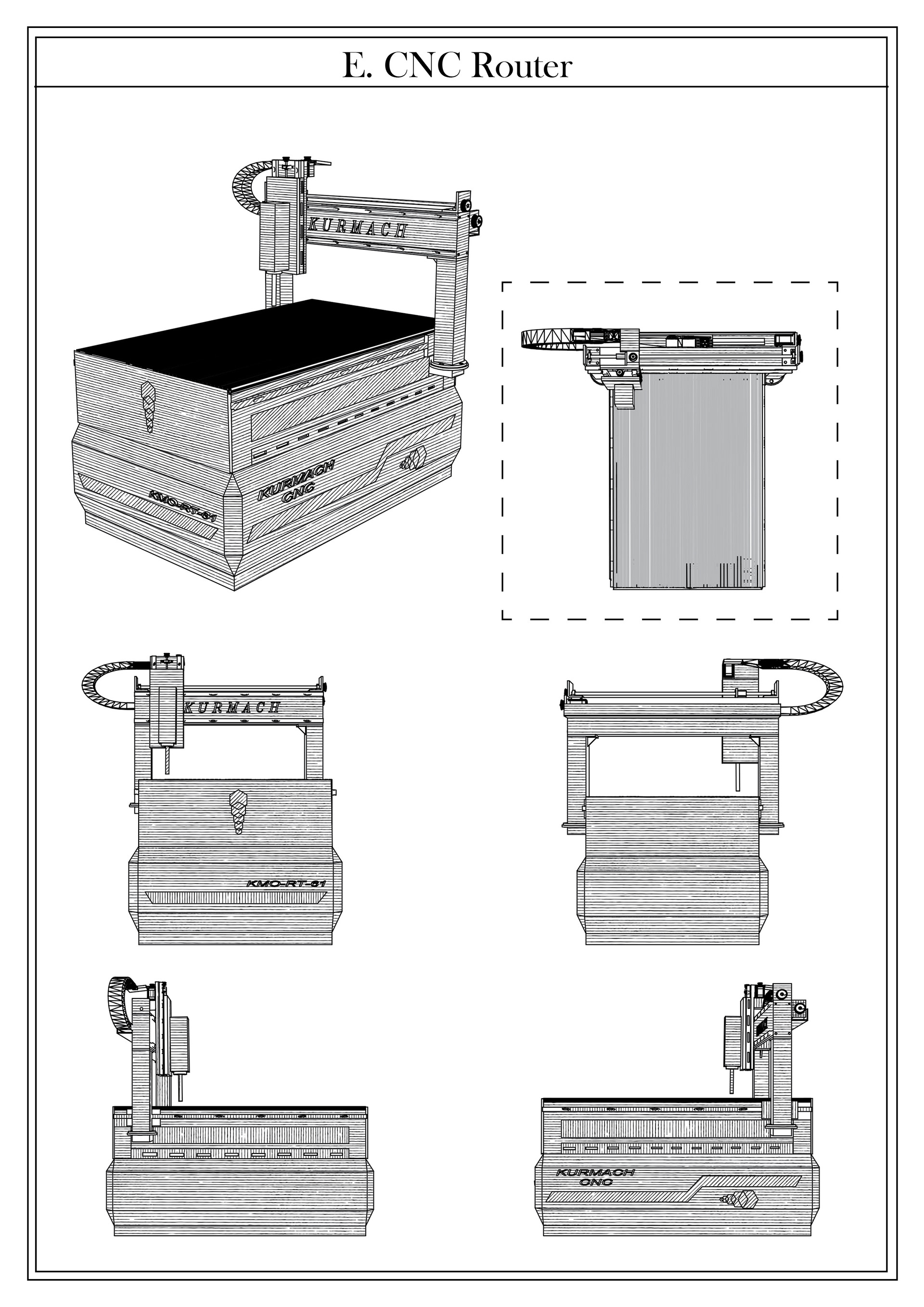 E. CNC Router

KURMACH

KURMACH CNC

KMO-RT-61

KURMACH

KMO-RT-61

KURMACH CNC