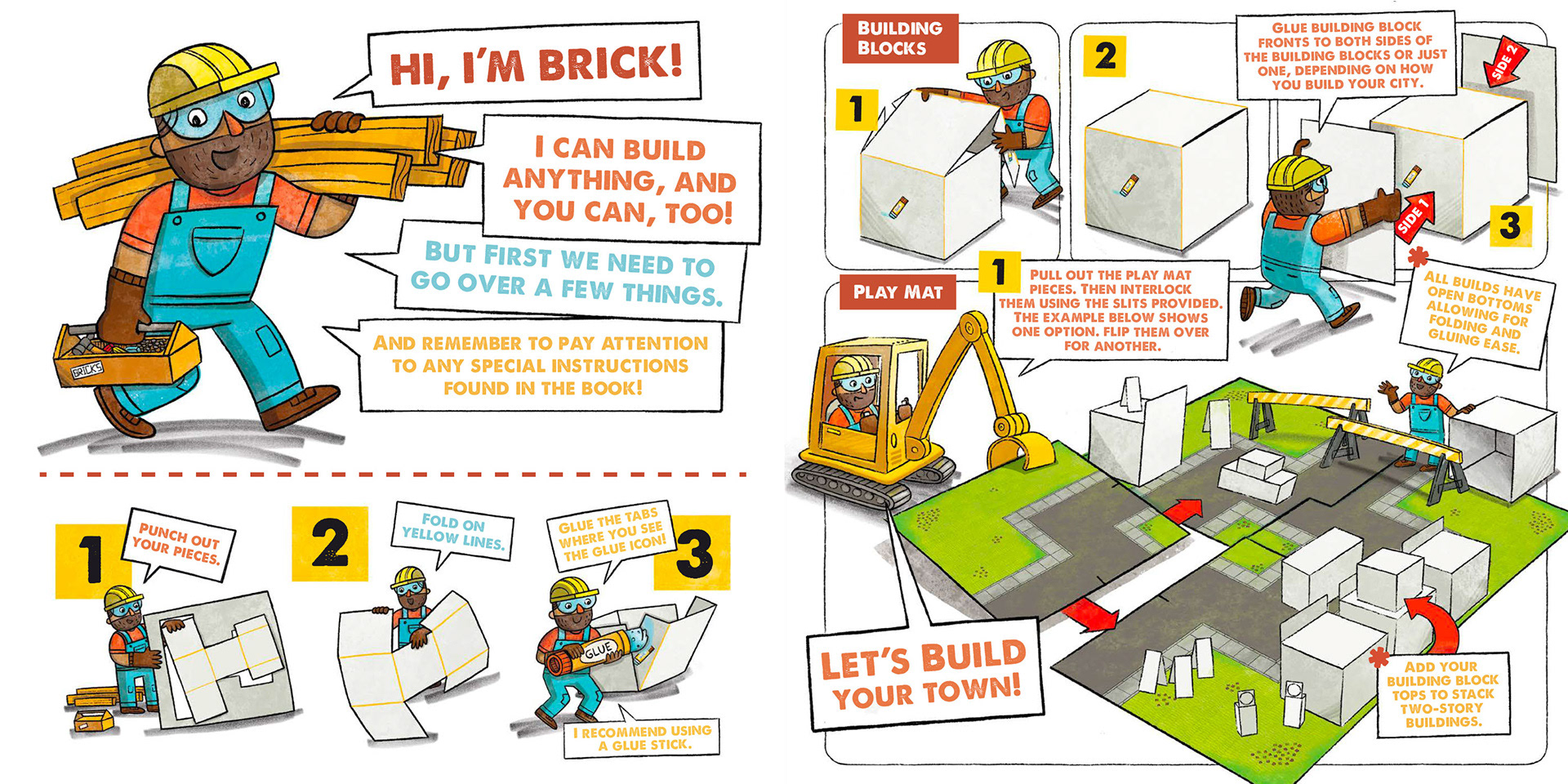 HI, I'M BRICK!

I CAN BUILD ANYTHING, AND YOU CAN, TOO!

BUT FIRST WE NEED TO GO OVER A FEW THINGS.

AND REMEMBER TO PAY ATTENTION TO ANY SPECIAL INSTRUCTIONS FOUND IN THE BOOK!

BRICKS

1

PUNCH OUT YOUR PIECES.

2

FOLD ON YELLOW LINES.

GLUE THE TABS WHERE YOU SEE THE GLUE ICON!

3

GLUE

I RECOMMEND USING A GLUE STICK.

BUILDING BLOCKS

1

2

GLUE BUILDING BLOCK FRONTS TO BOTH SIDES OF THE BUILDING BLOCKS OR JUST ONE, DEPENDING ON HOW YOU BUILD YOUR CITY.

SIDE 2

SIDE 1

3

ALL BUILDS HAVE OPEN BOTTOMS ALLOWING FOR FOLDING AND GLUING EASE.

PLAY MAT

1

PULL OUT THE PLAY MAT PIECES. THEN INTERLOCK THEM USING THE SLITS PROVIDED. THE EXAMPLE BELOW SHOWS ONE OPTION. FLIP THEM OVER FOR ANOTHER.

LET'S BUILD YOUR TOWN!

ADD YOUR BUILDING BLOCK TOPS TO STACK TWO-STORY BUILDINGS.