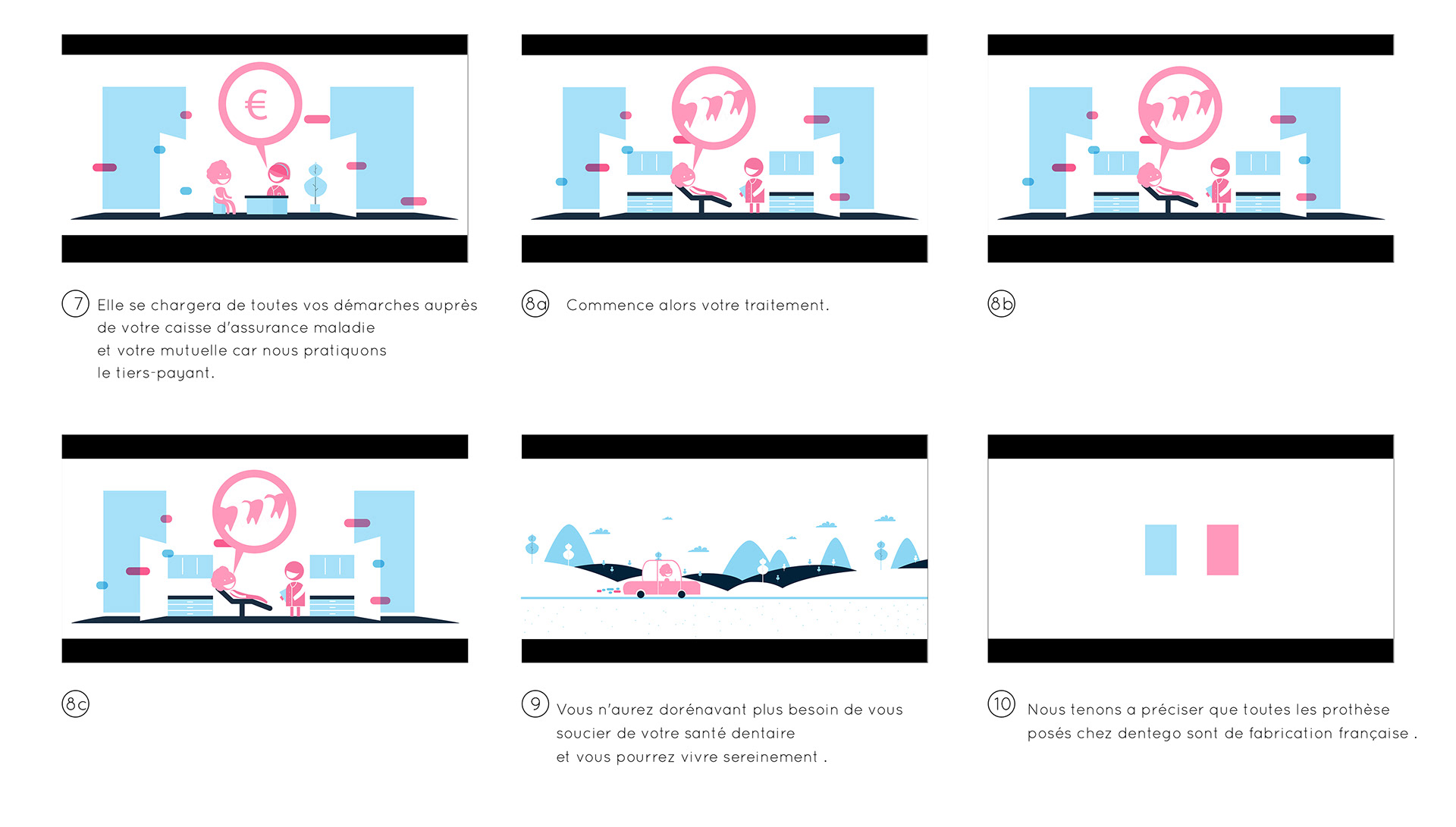 €

7 Elle se chargera de toutes vos démarches auprès de votre caisse d'assurance maladie et votre mutuelle car nous pratiquons le tiers-payant.

8a Commence alors votre traitement.

8b

8c

9 Vous n'aurez dorénavant plus besoin de vous soucier de votre santé dentaire et vous pourrez vivre sereinement .

10 Nous tenons a préciser que toutes les prothèse posés chez dentego sont de fabrication française .