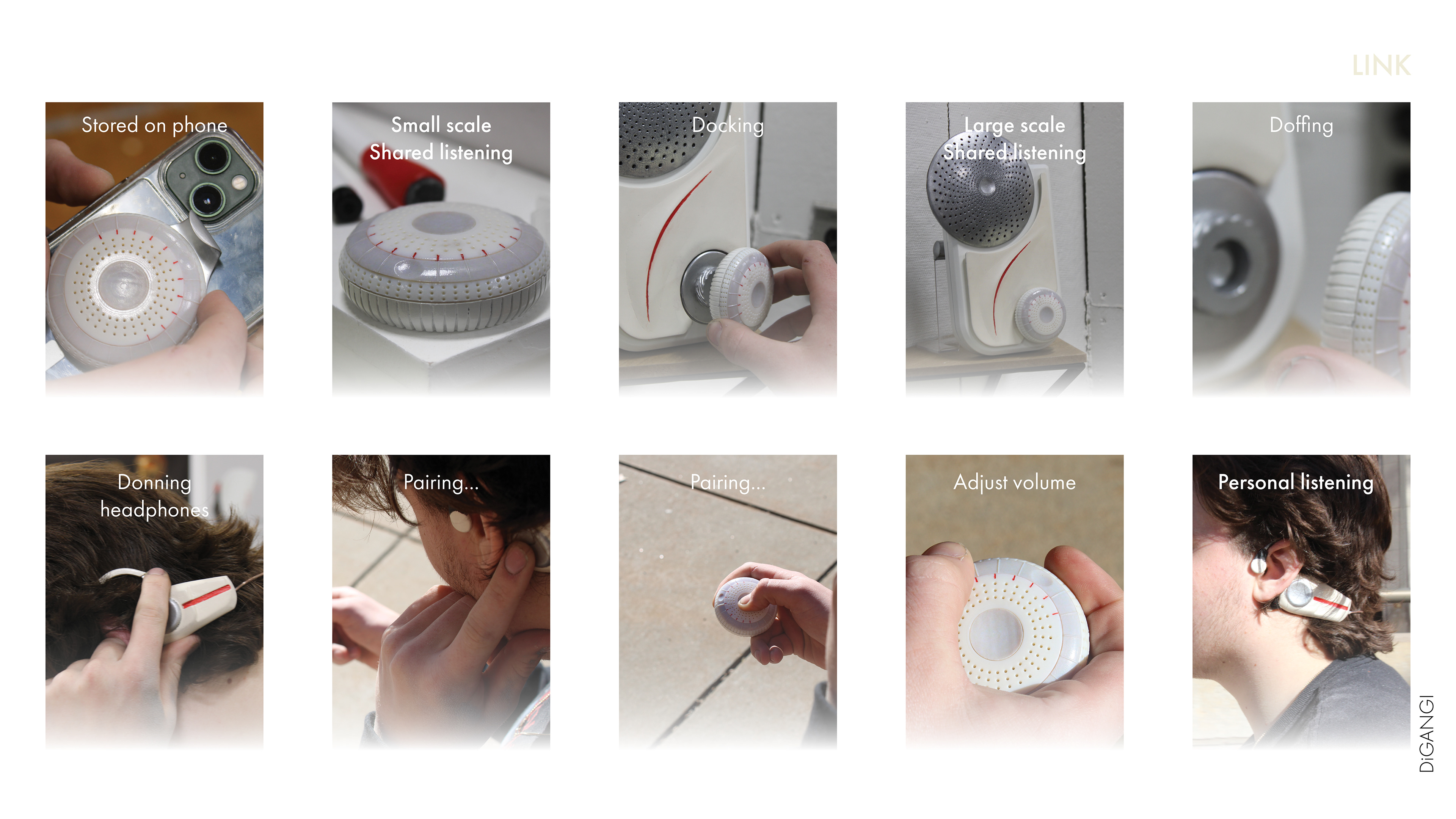 LINK

Stored on phone

Small scale
Shared listening

Docking

Large scale
Shared listening

Doffing

Donning
headphones

Pairing...

Pairing...

Adjust volume

Personal listening

DiGANGI