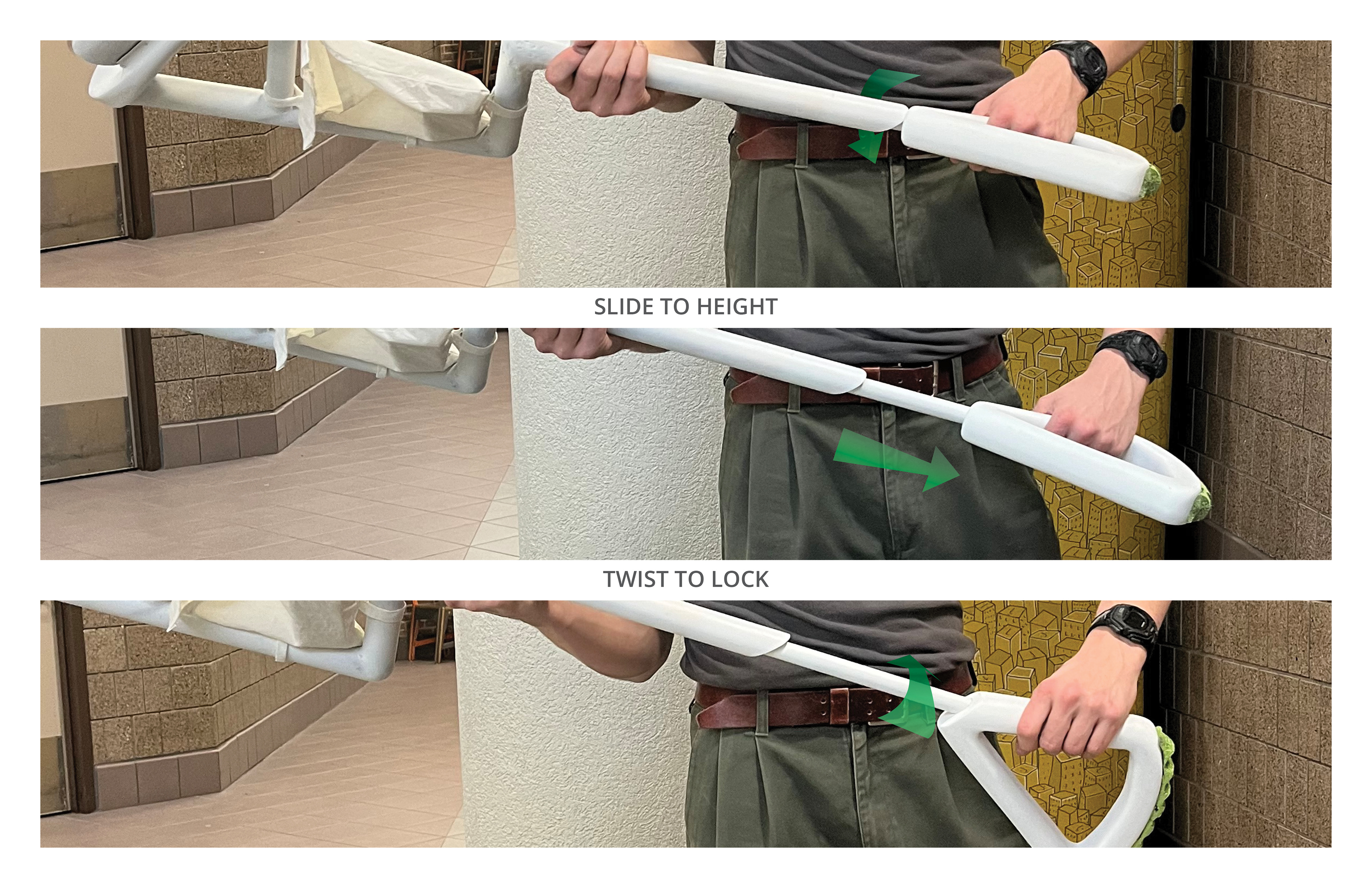 SLIDE TO HEIGHT

TWIST TO LOCK