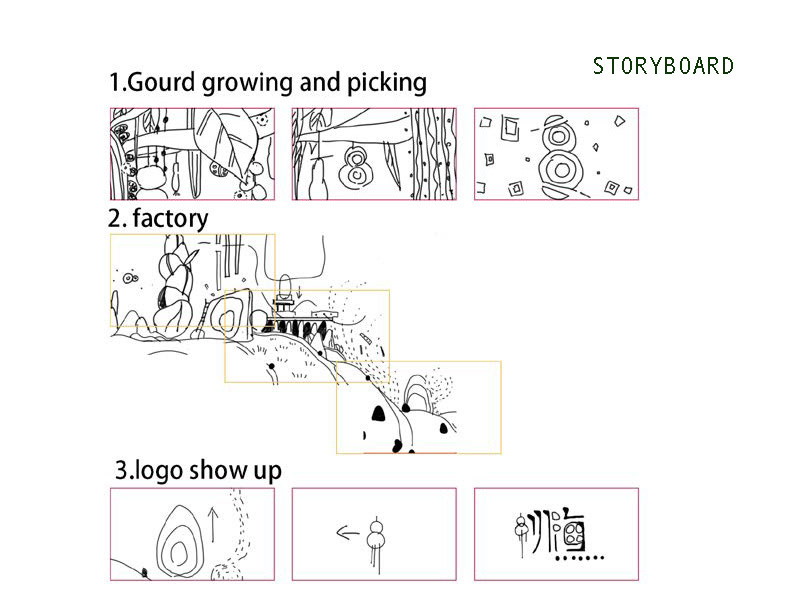 STORYBOARD

1.Gourd growing and picking

2. factory

3.logo show up