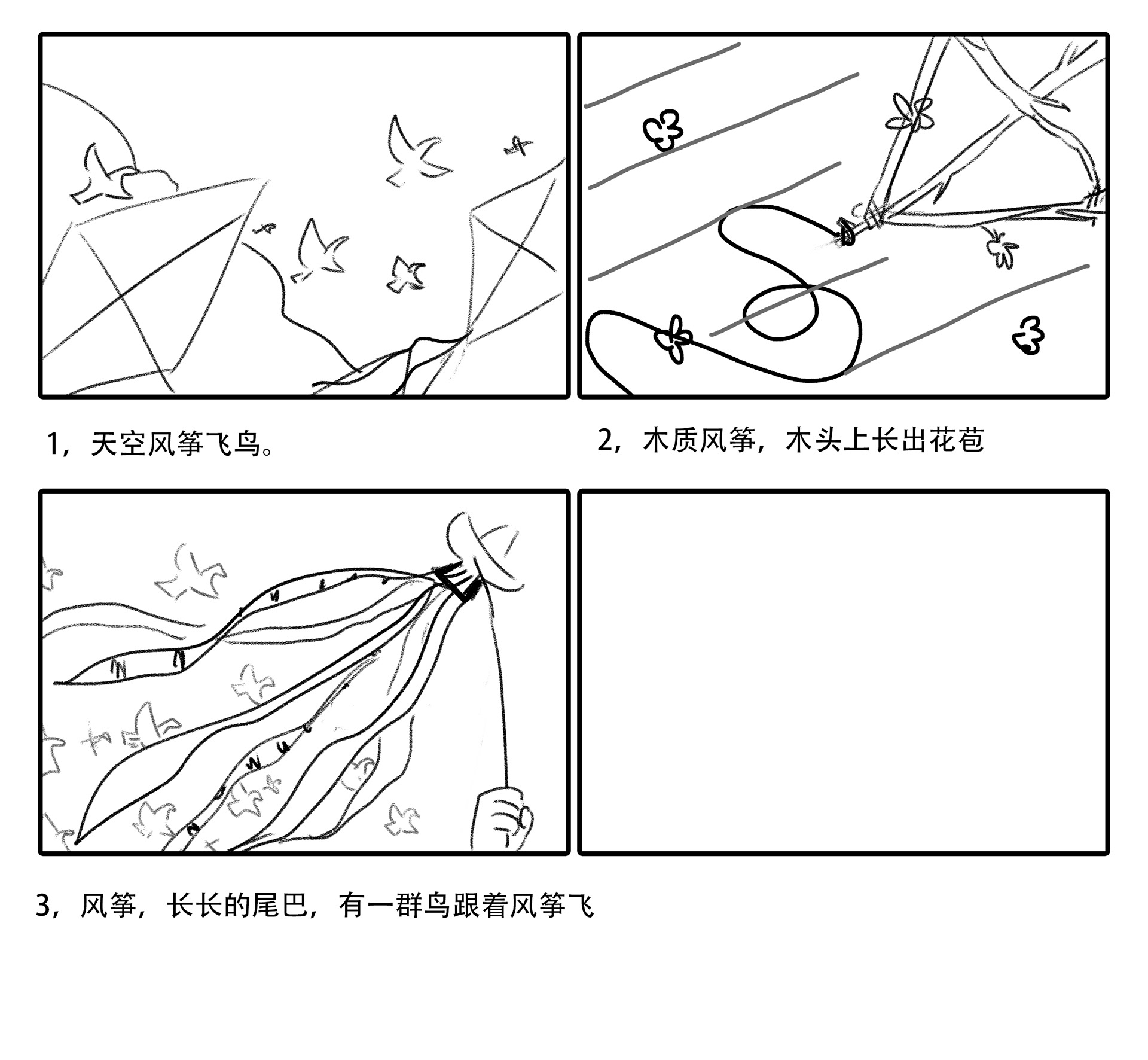 1，天空风筝飞鸟。

2，木质风筝，木头上长出花苞

3，风筝，长长的尾巴，有一群鸟跟着风筝飞