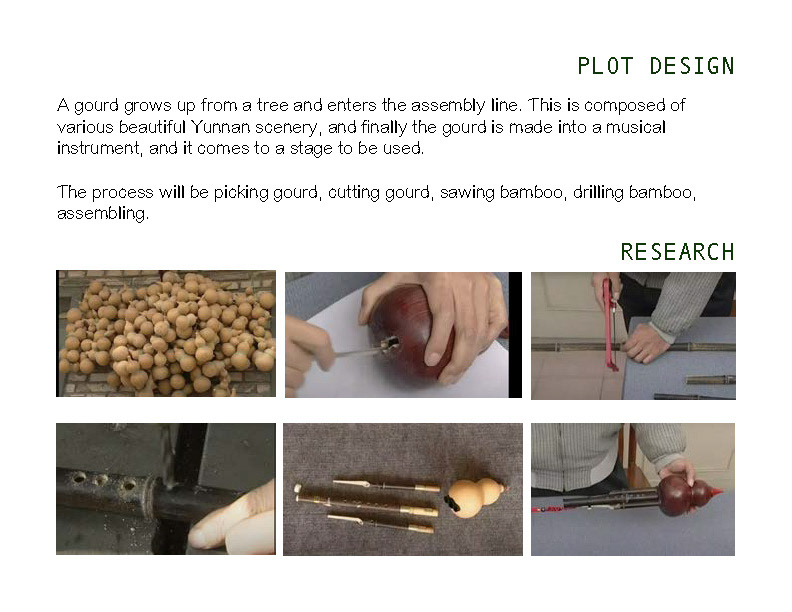 PLOT DESIGN

A gourd grows up from a tree and enters the assembly line. This is composed of various beautiful Yunnan scenery, and finally the gourd is made into a musical instrument, and it comes to a stage to be used.

The process will be picking gourd, cutting gourd, sawing bamboo, drilling bamboo, assembling.

RESEARCH