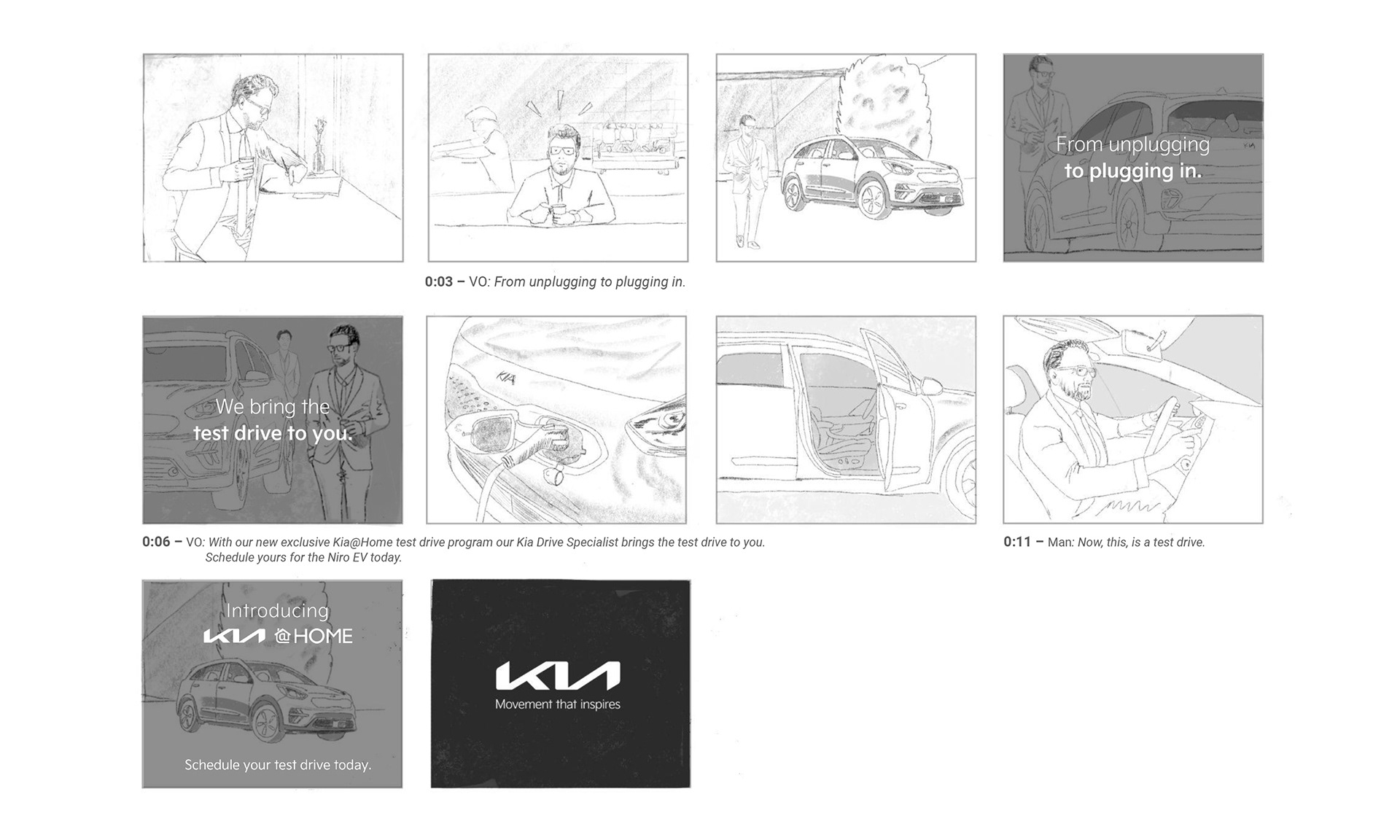 From unplugging to plugging in.

0:03 – VO: From unplugging to plugging in.

We bring the test drive to you.

KIA

0:06 – VO: With our new exclusive Kia@Home test drive program our Kia Drive Specialist brings the test drive to you. Schedule yours for the Niro EV today.

0:11 – Man: Now, this, is a test drive.

Introducing KIA @HOME

Schedule your test drive today.

KIA

Movement that inspires