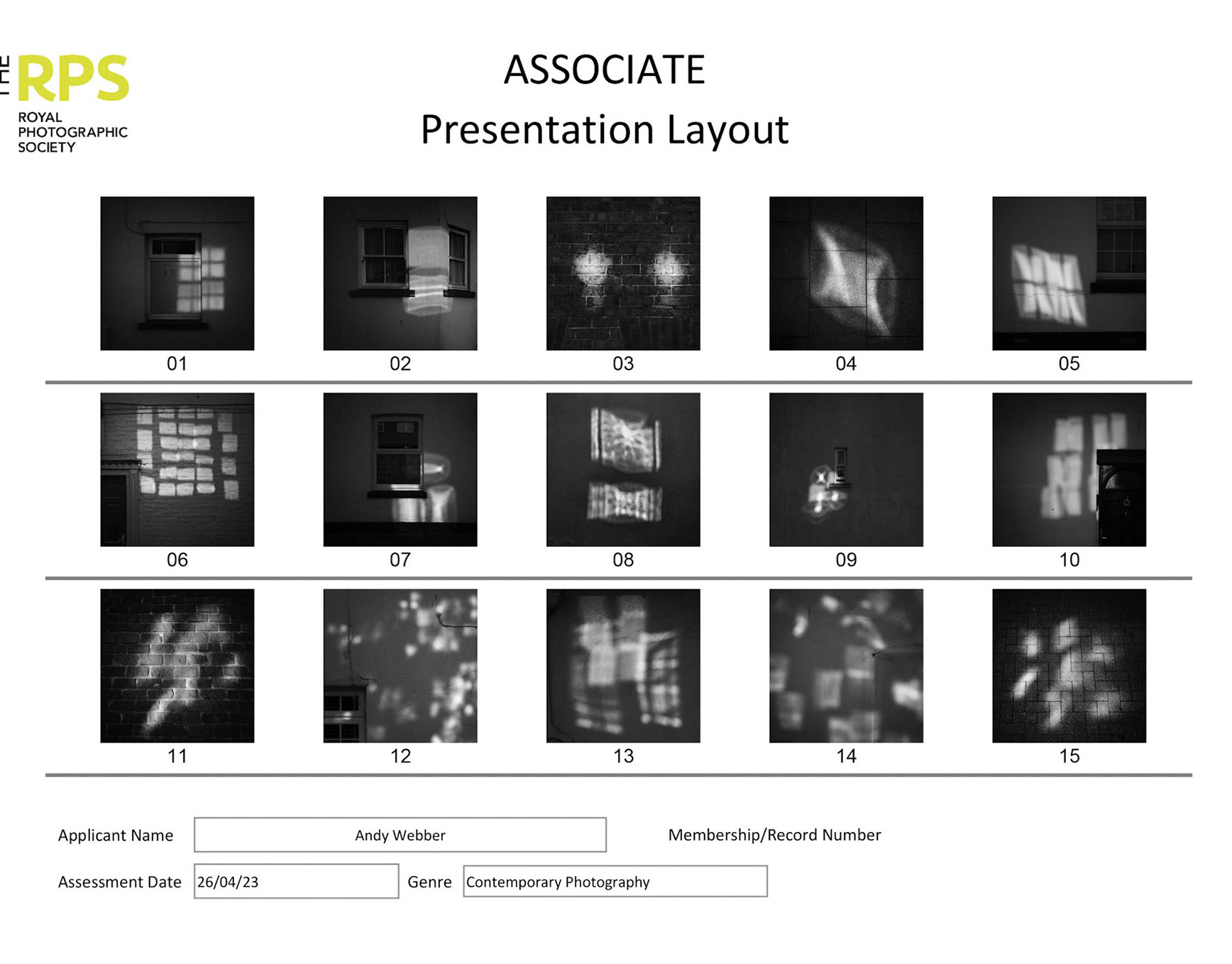 THE RPS
ROYAL PHOTOGRAPHIC SOCIETY

ASSOCIATE
Presentation Layout

01 02 03 04 05

06 07 08 09 10

11 12 13 14 15

Applicant Name Andy Webber Membership/Record Number

Assessment Date 26/04/23 Genre Contemporary Photography