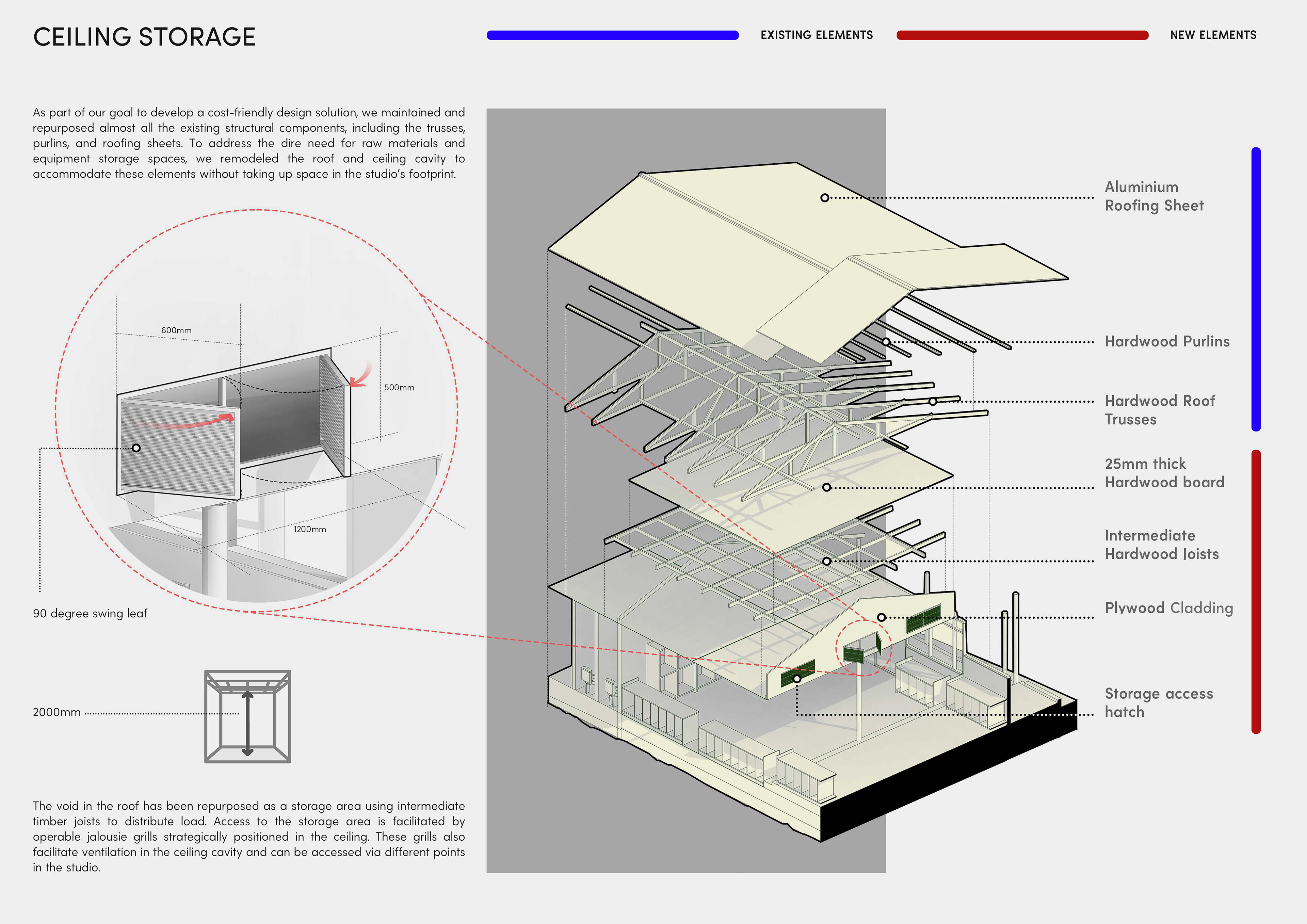 CEILING STORAGE

EXISTING ELEMENTS

NEW ELEMENTS

As part of our goal to develop a cost-friendly design solution, we maintained and repurposed almost all the existing structural components, including the trusses, purlins, and roofing sheets. To address the dire need for raw materials and equipment storage spaces, we remodeled the roof and ceiling cavity to accommodate these elements without taking up space in the studio's footprint.

600mm

500mm

1200mm

90 degree swing leaf

2000mm

The void in the roof has been repurposed as a storage area using intermediate timber joists to distribute load. Access to the storage area is facilitated by operable jalousie grills strategically positioned in the ceiling. These grills also facilitate ventilation in the ceiling cavity and can be accessed via different points in the studio.

Aluminium Roofing Sheet

Hardwood Purlins

Hardwood Roof Trusses

25mm thick Hardwood board

Intermediate Hardwood Joists

Plywood Cladding

Storage access hatch