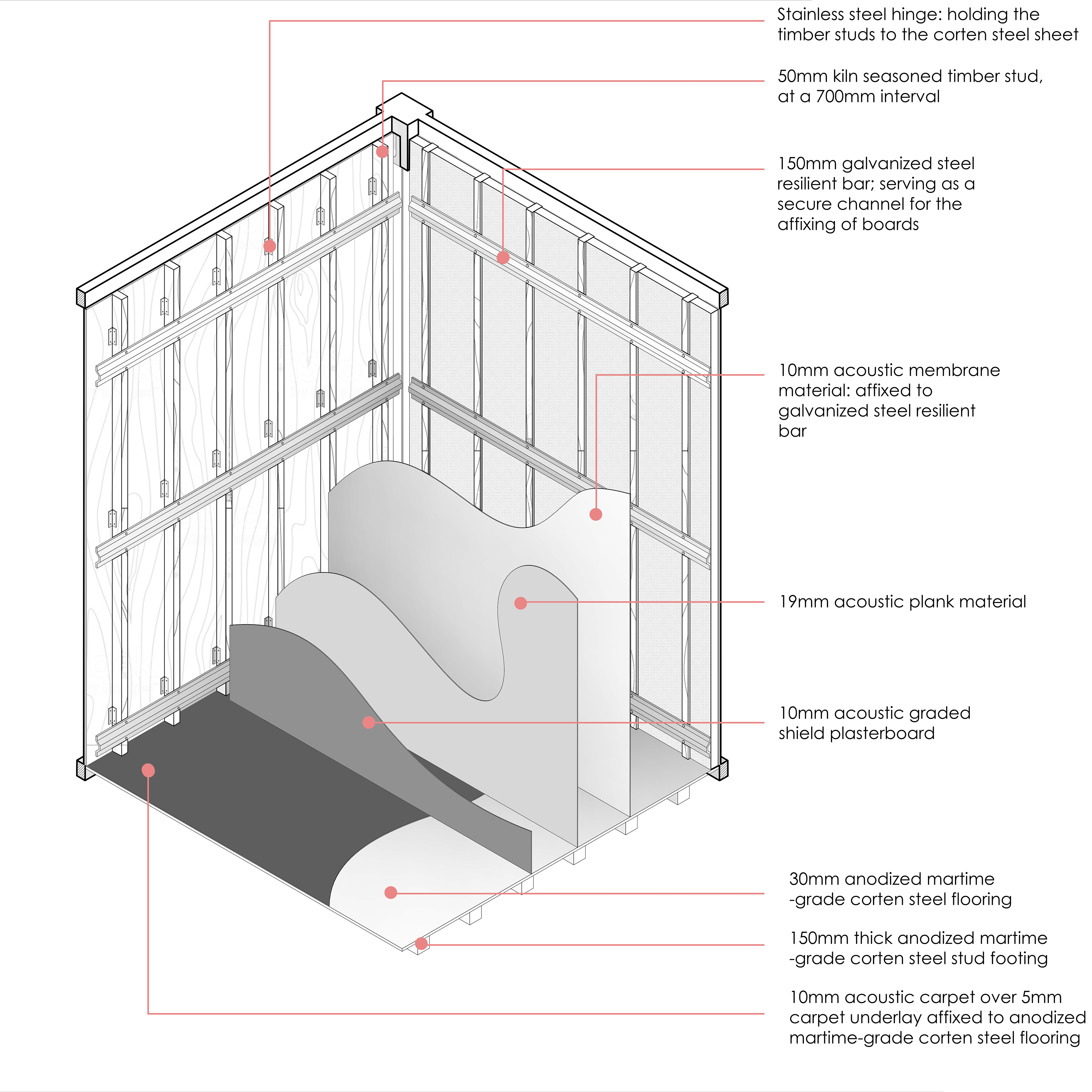 Stainless steel hinge: holding the timber studs to the corten steel sheet

50mm kiln seasoned timber stud, at a 700mm interval

150mm galvanized steel resilient bar; serving as a secure channel for the affixing of boards

10mm acoustic membrane material: affixed to galvanized steel resilient bar

19mm acoustic plank material

10mm acoustic graded shield plasterboard

30mm anodized martime -grade corten steel flooring

150mm thick anodized martime -grade corten steel stud footing

10mm acoustic carpet over 5mm carpet underlay affixed to anodized martime-grade corten steel flooring