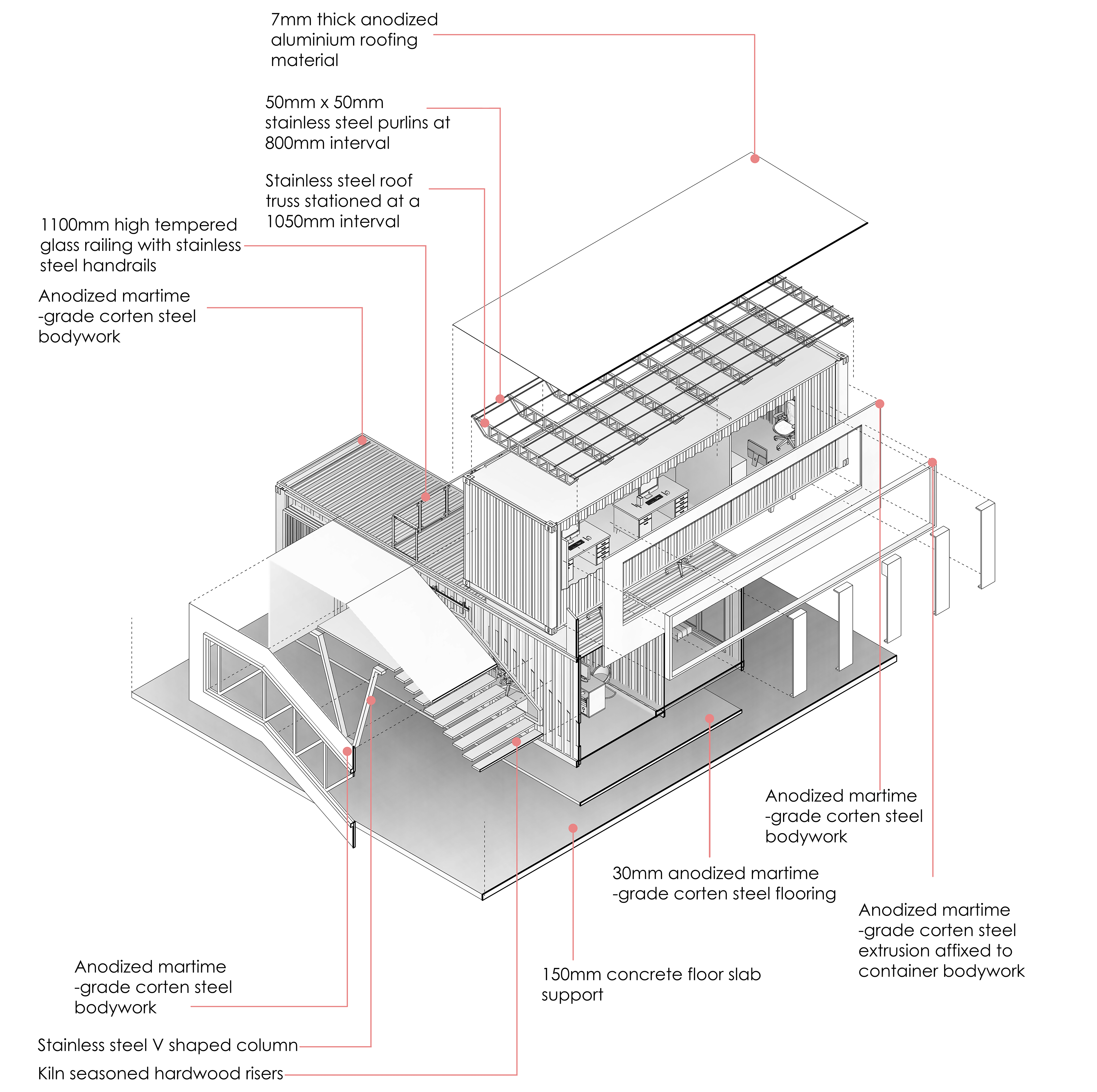 7mm thick anodized aluminium roofing material

50mm x 50mm stainless steel purlins at 800mm interval

Stainless steel roof truss stationed at a 1050mm interval

1100mm high tempered glass railing with stainless steel handrails

Anodized martime -grade corten steel bodywork

Anodized martime -grade corten steel bodywork

30mm anodized martime -grade corten steel flooring

Anodized martime -grade corten steel extrusion affixed to container bodywork

150mm concrete floor slab support

Anodized martime -grade corten steel bodywork

Stainless steel V shaped column

Kiln seasoned hardwood risers