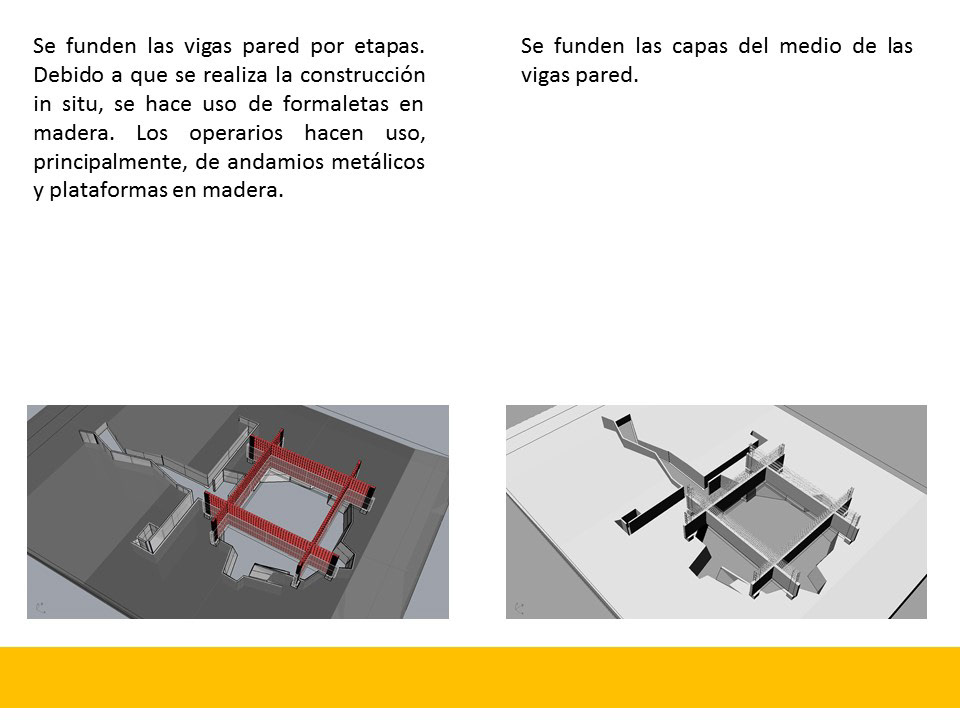 Se funden las vigas pared por etapas. Debido a que se realiza la construcción in situ, se hace uso de formaletas en madera. Los operarios hacen uso, principalmente, de andamios metálicos y plataformas en madera.

Se funden las capas del medio de las vigas pared.