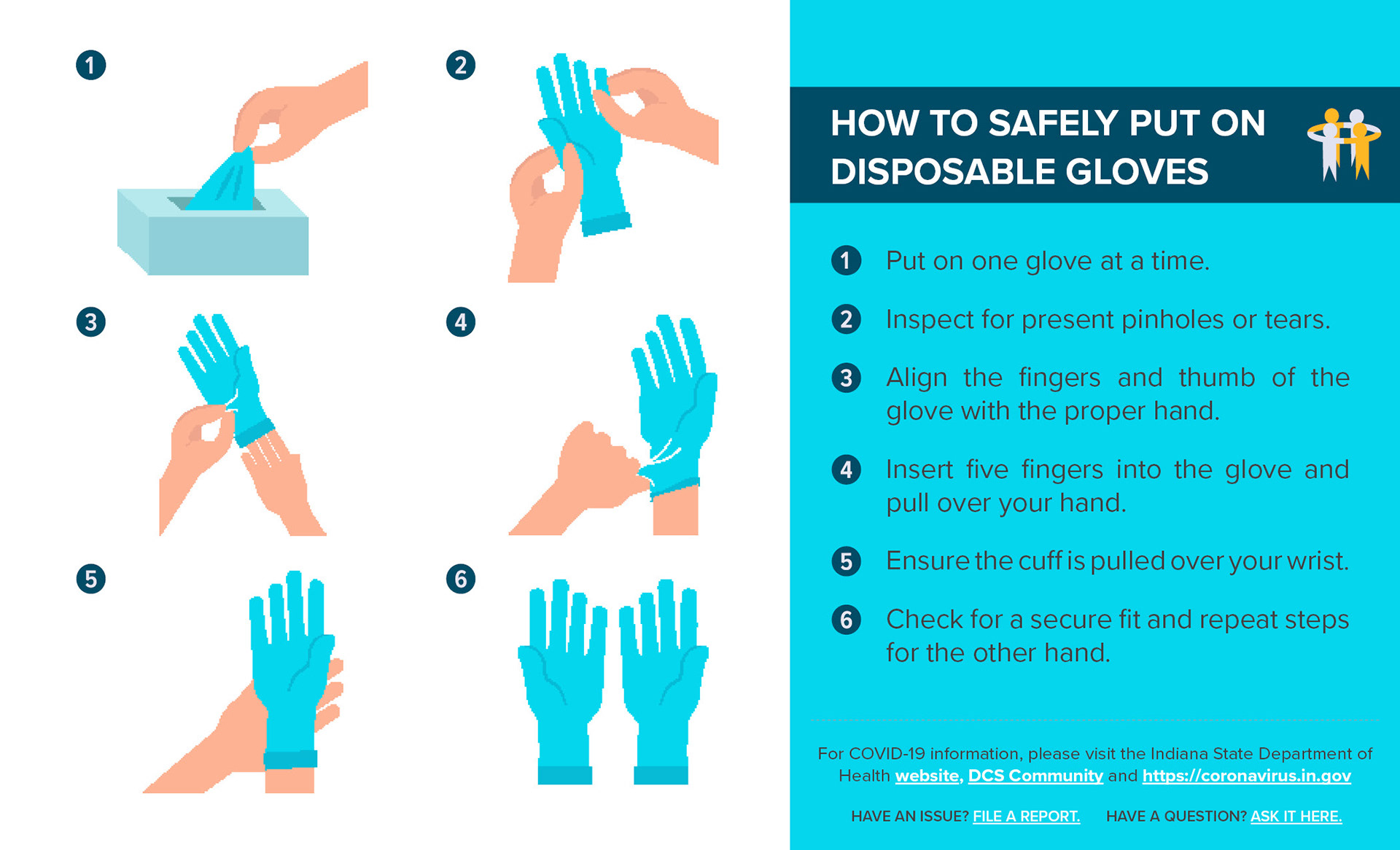 1

2

3

4

5

6

HOW TO SAFELY PUT ON DISPOSABLE GLOVES

1 Put on one glove at a time.

2 Inspect for present pinholes or tears.

3 Align the fingers and thumb of the glove with the proper hand.

4 Insert five fingers into the glove and pull over your hand.

5 Ensure the cuff is pulled over your wrist.

6 Check for a secure fit and repeat steps for the other hand.

For COVID-19 information, please visit the Indiana State Department of Health website, DCS Community and https://coronavirus.in.gov

HAVE AN ISSUE? FILE A REPORT. HAVE A QUESTION? ASK IT HERE.