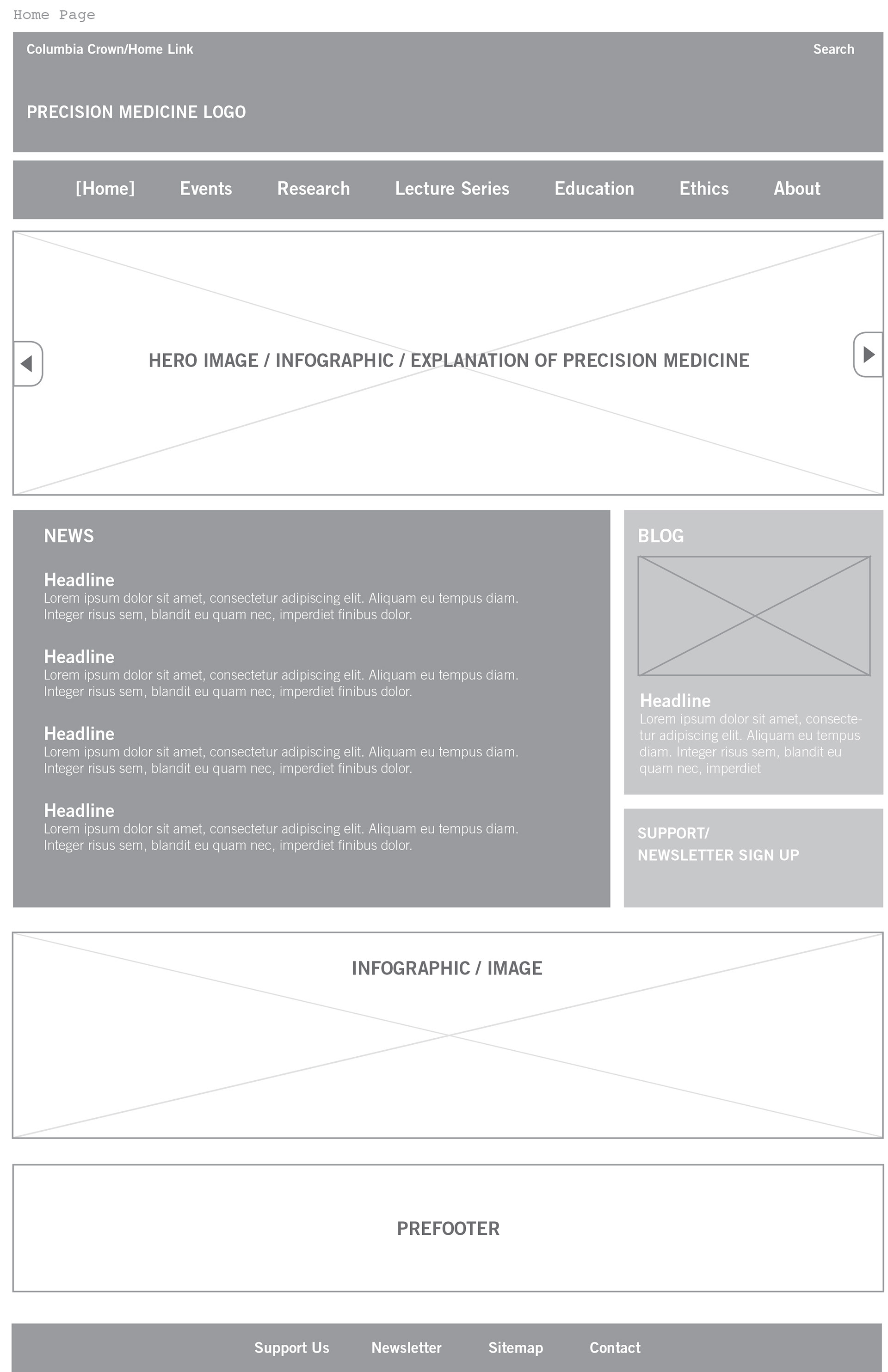 Home Page

Columbia Crown/Home Link

Search

PRECISION MEDICINE LOGO

[Home] Events Research Lecture Series Education Ethics About

HERO IMAGE / INFOGRAPHIC / EXPLANATION OF PRECISION MEDICINE

NEWS

Headline
Lorem ipsum dolor sit amet, consectetur adipiscing elit. Aliquam eu tempus diam. Integer risus sem, blandit eu quam nec, imperdiet finibus dolor.

Headline
Lorem ipsum dolor sit amet, consectetur adipiscing elit. Aliquam eu tempus diam. Integer risus sem, blandit eu quam nec, imperdiet finibus dolor.

Headline
Lorem ipsum dolor sit amet, consectetur adipiscing elit. Aliquam eu tempus diam. Integer risus sem, blandit eu quam nec, imperdiet finibus dolor.

Headline
Lorem ipsum dolor sit amet, consectetur adipiscing elit. Aliquam eu tempus diam. Integer risus sem, blandit eu quam nec, imperdiet finibus dolor.

BLOG

Headline
Lorem ipsum dolor sit amet, consectetur adipiscing elit. Aliquam eu tempus diam. Integer risus sem, blandit eu quam nec, imperdiet

SUPPORT/
NEWSLETTER SIGN UP

INFOGRAPHIC / IMAGE

PREFOOTER

Support Us Newsletter Sitemap Contact