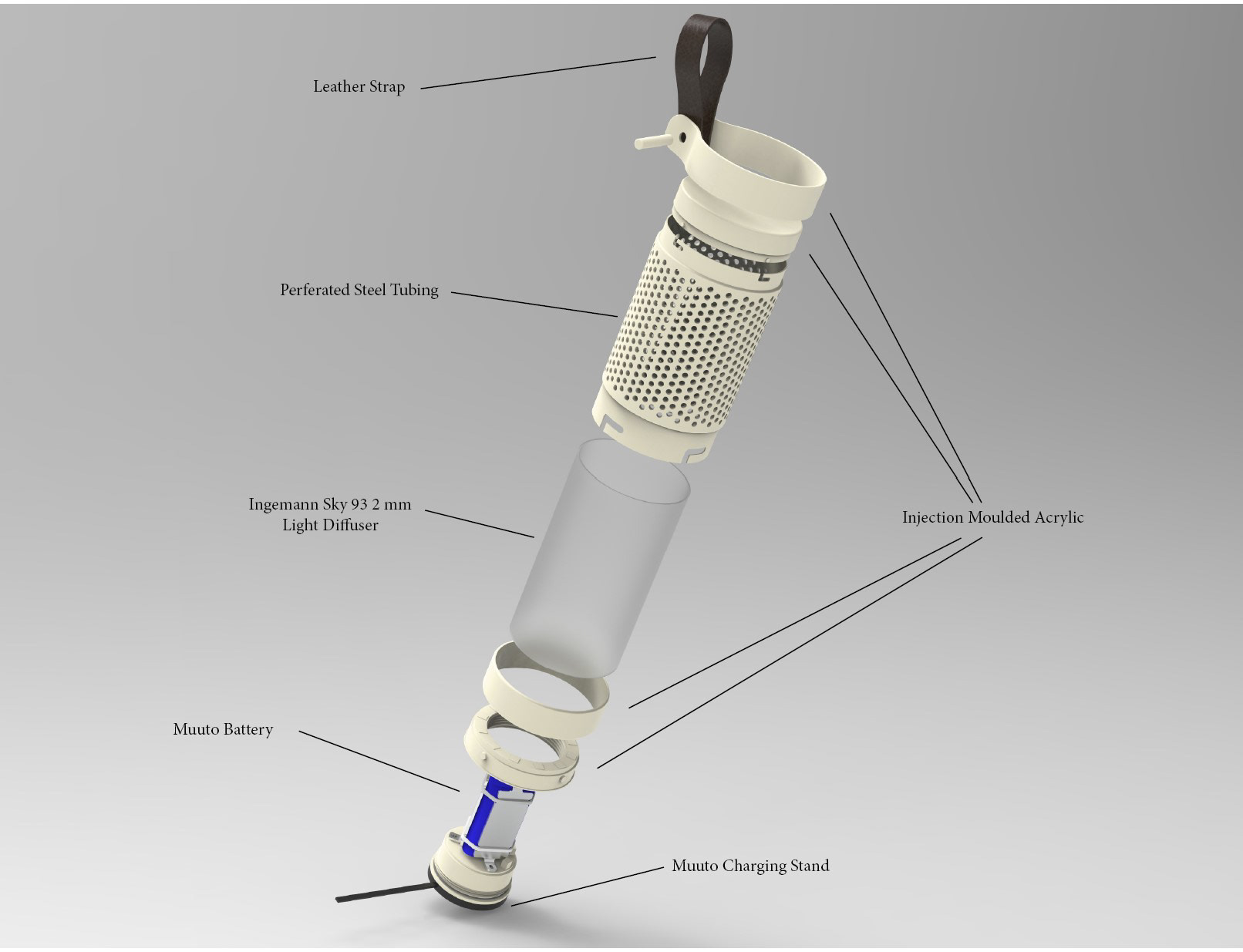 Leather Strap

Perferated Steel Tubing

Ingemann Sky 93 2 mm
Light Diffuser

Injection Moulded Acrylic

Muuto Battery

Muuto Charging Stand