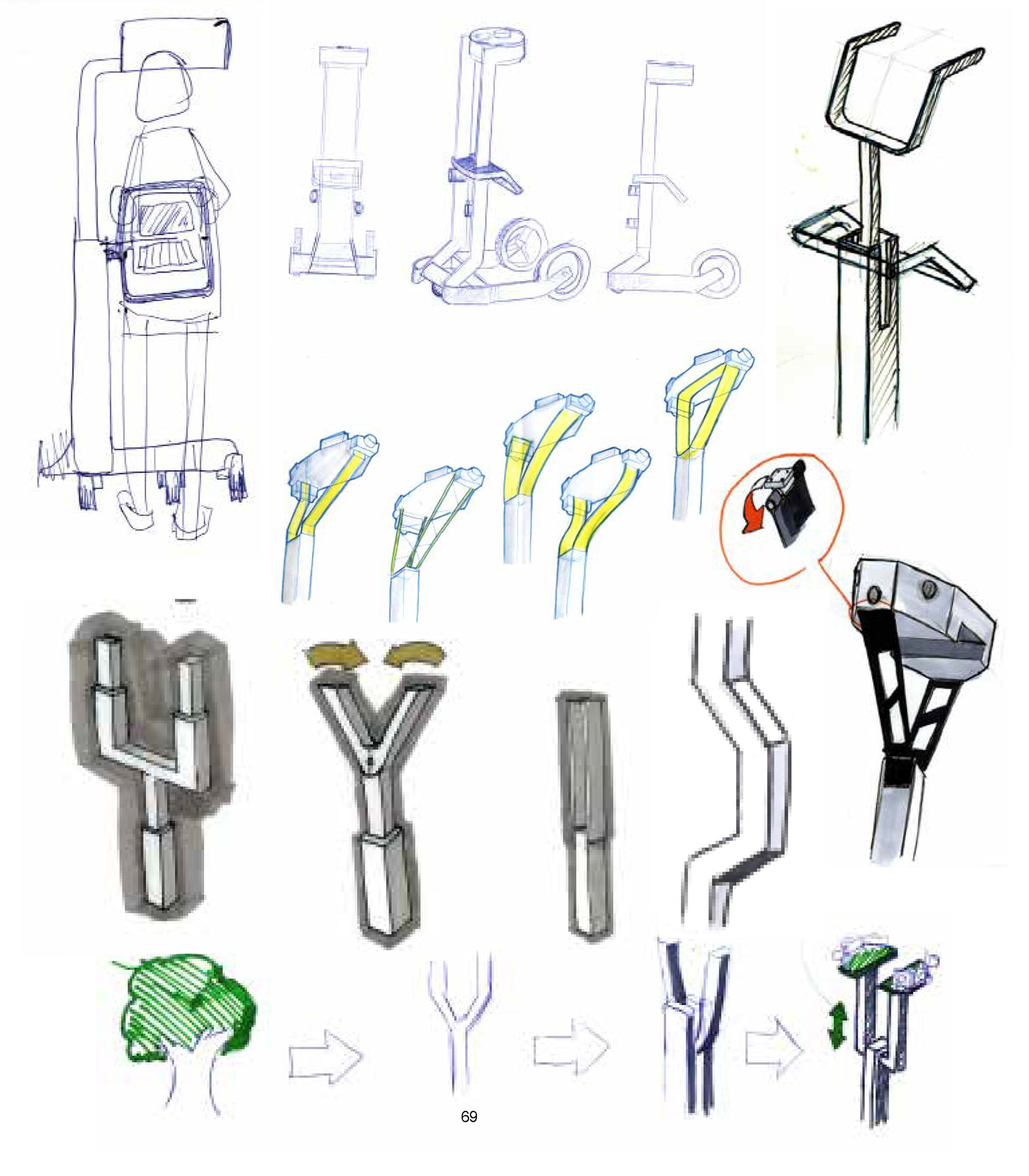 69