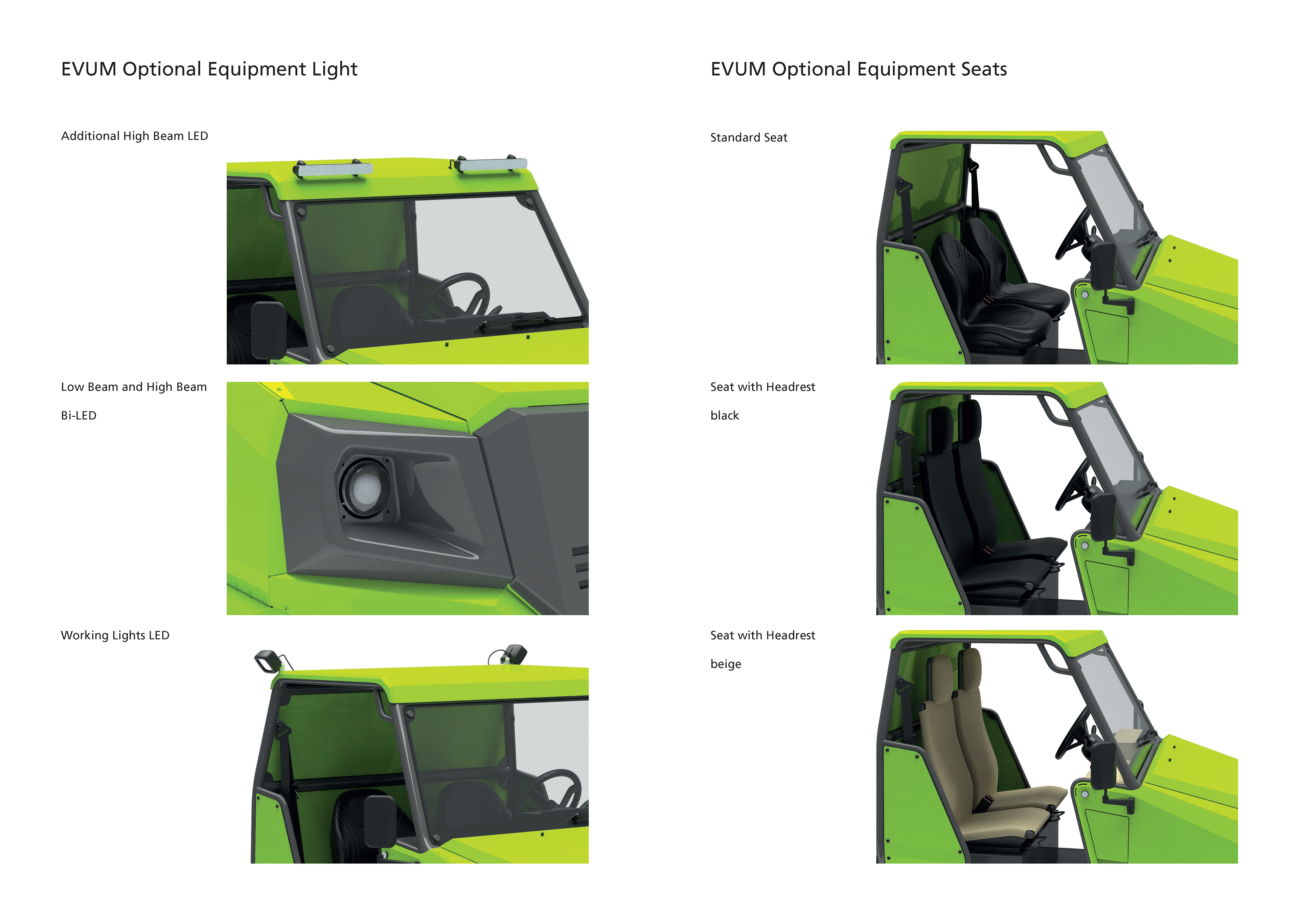 EVUM Optional Equipment Light

Additional High Beam LED

Low Beam and High Beam

Bi-LED

Working Lights LED

EVUM Optional Equipment Seats

Standard Seat

Seat with Headrest

black

Seat with Headrest

beige